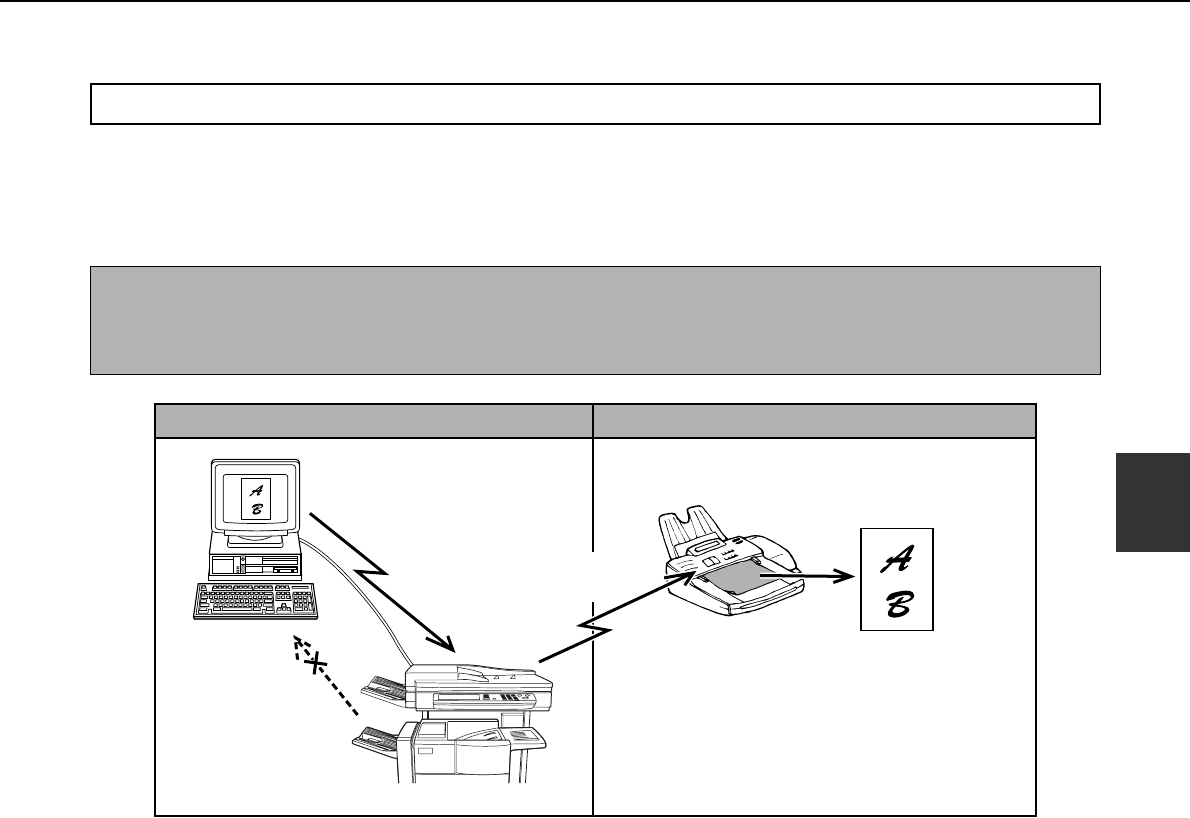 A
B

A
B