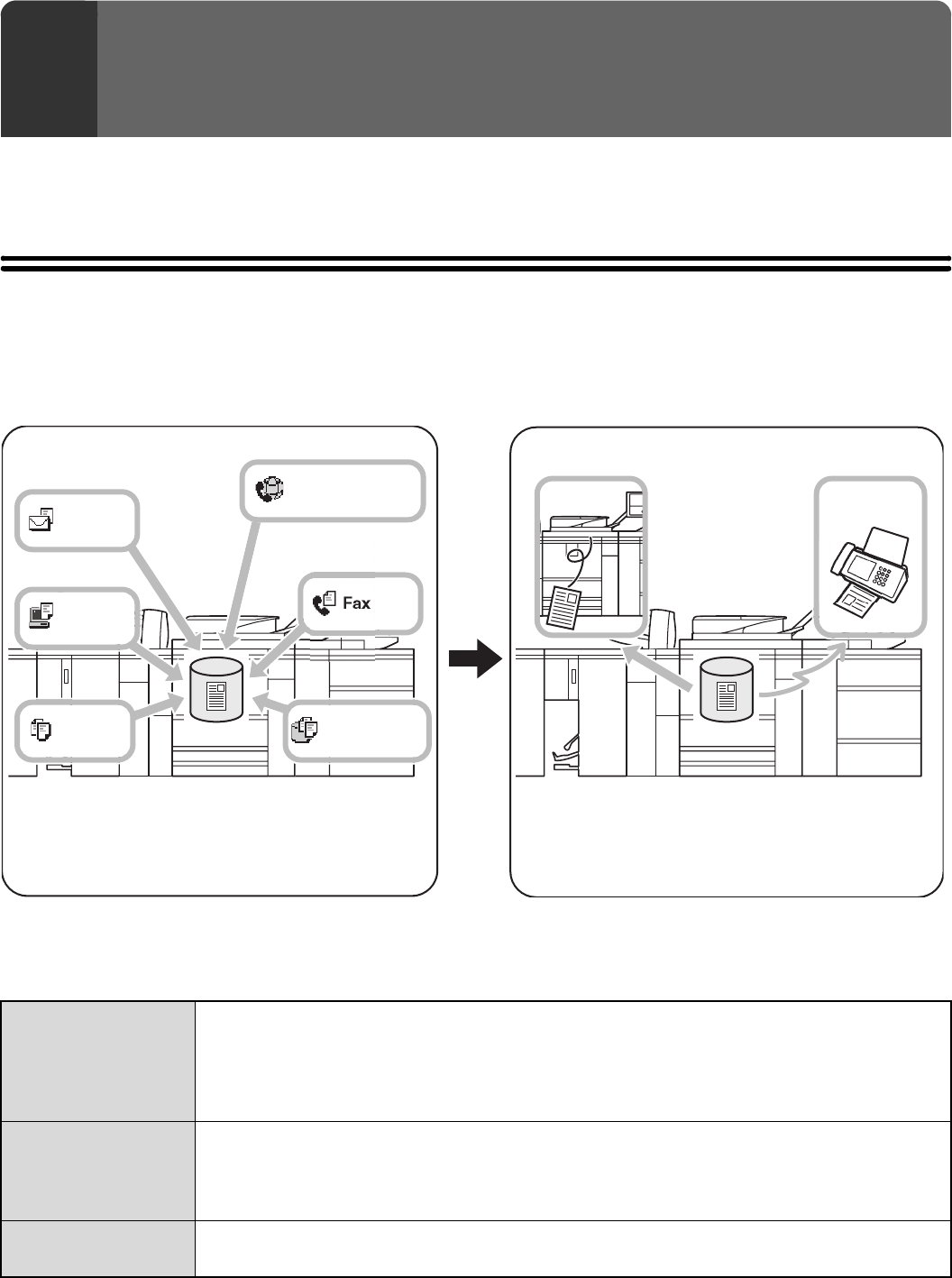 Fax