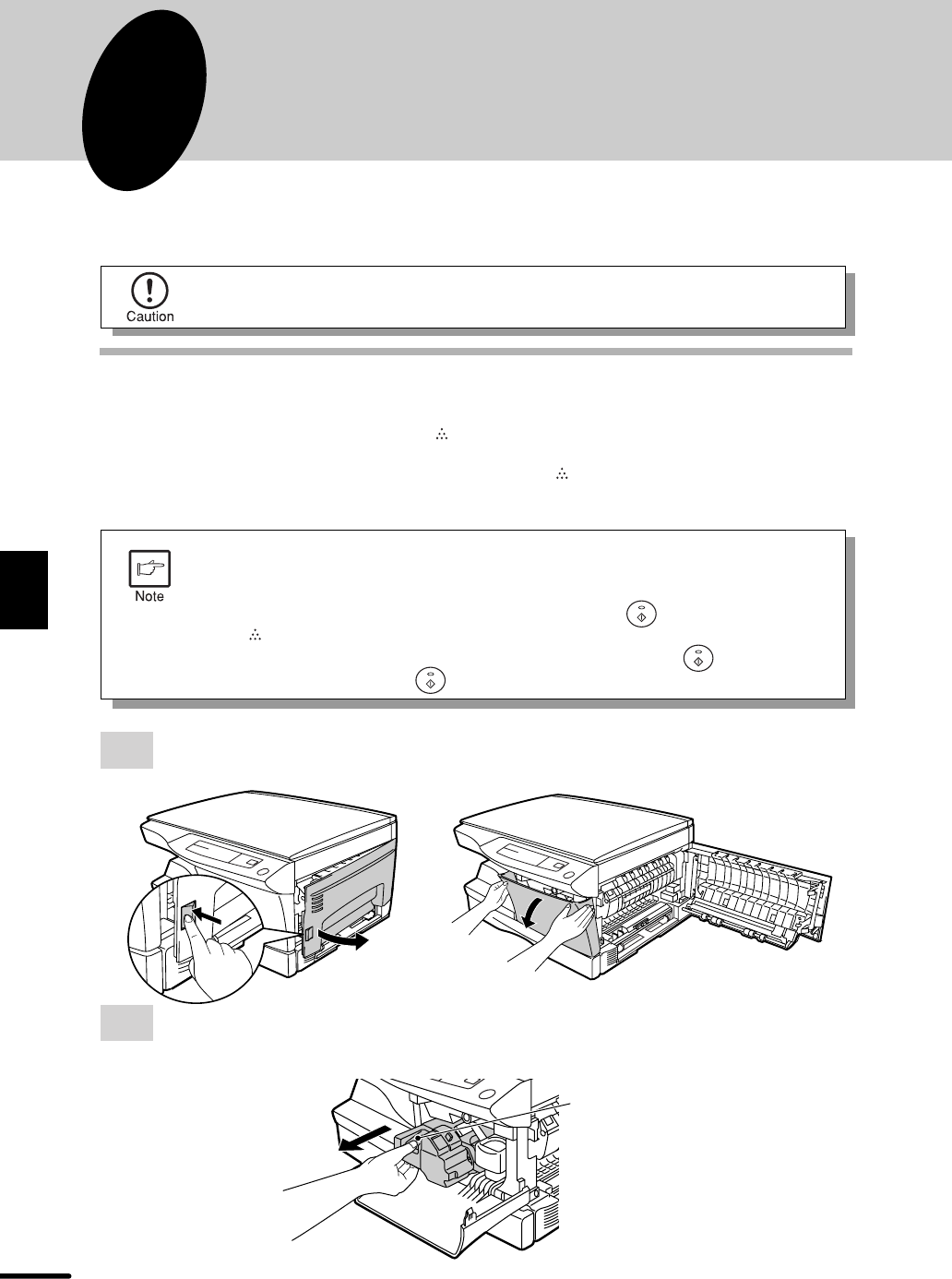 Caution

Note