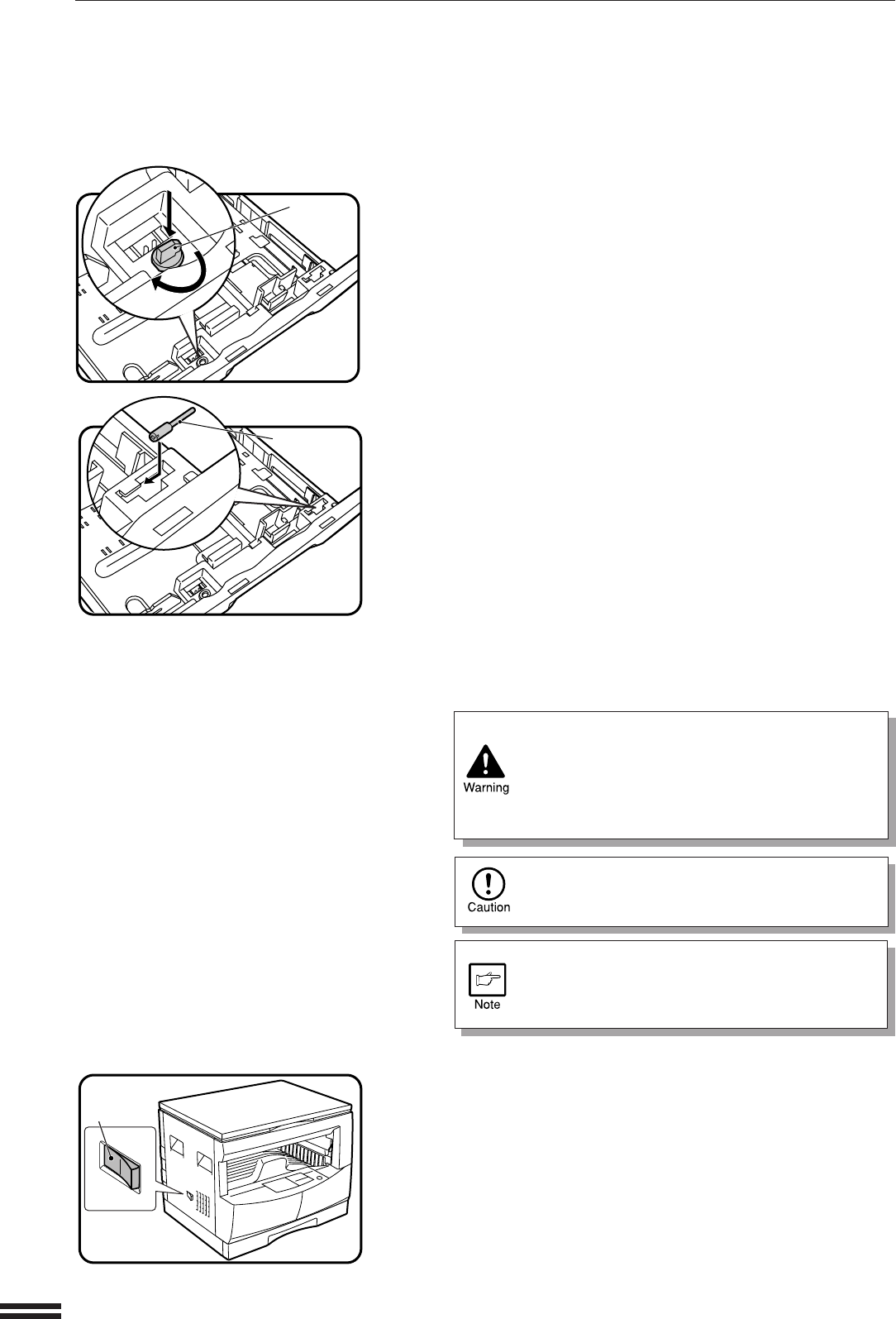 Warning

Caution

Note