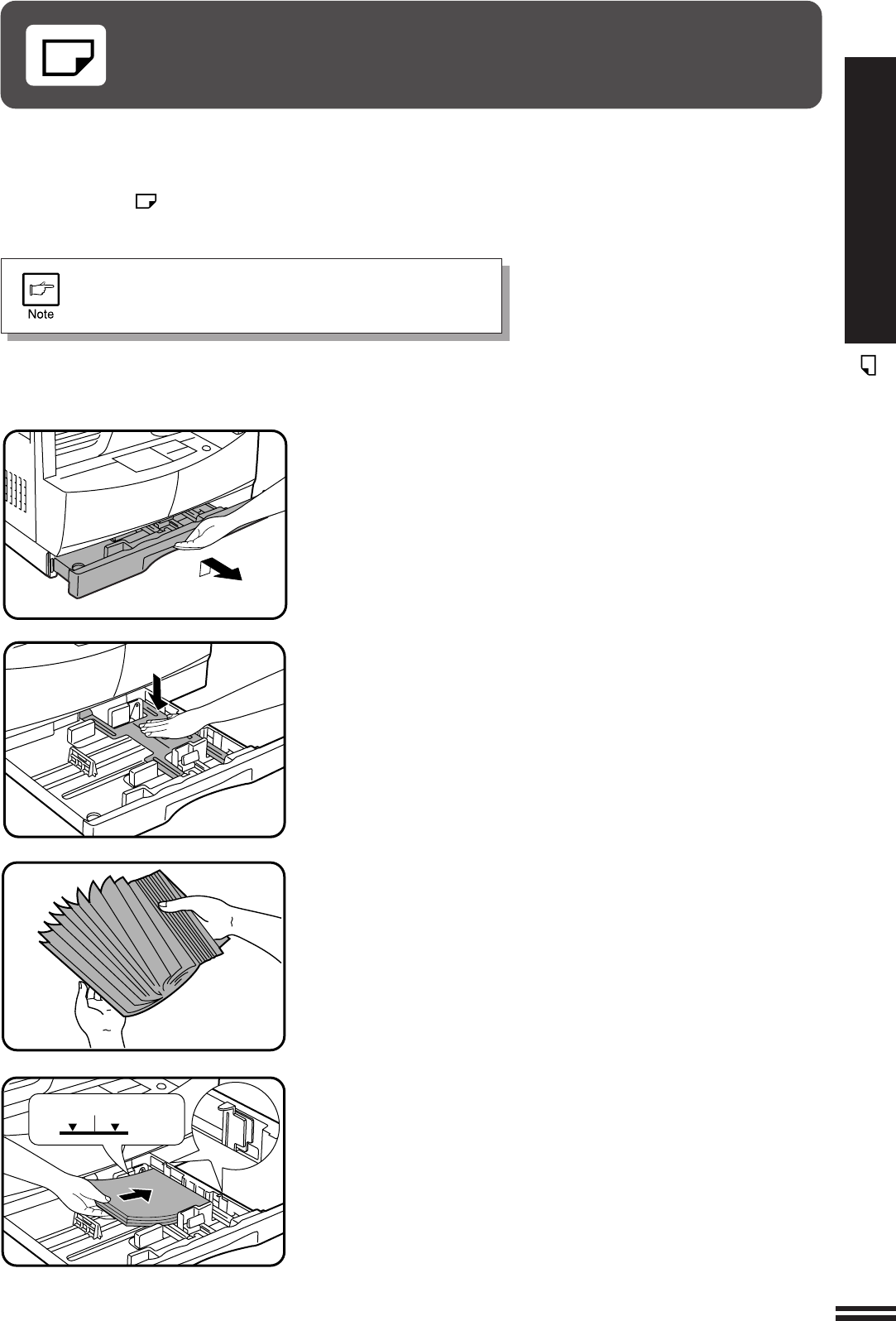 Note