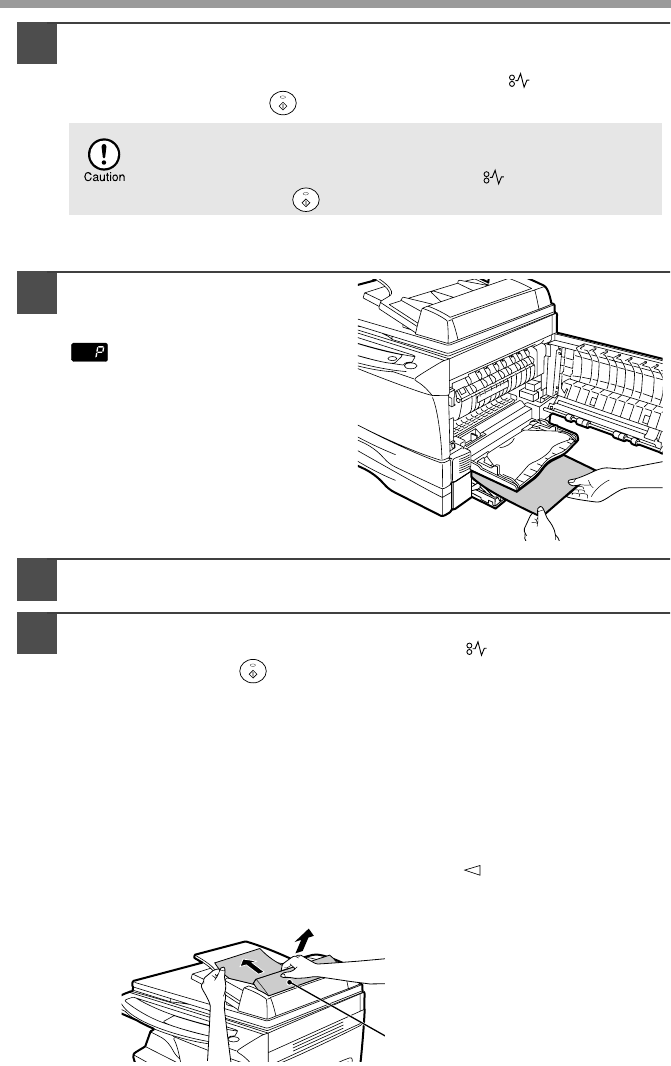 Caution

P