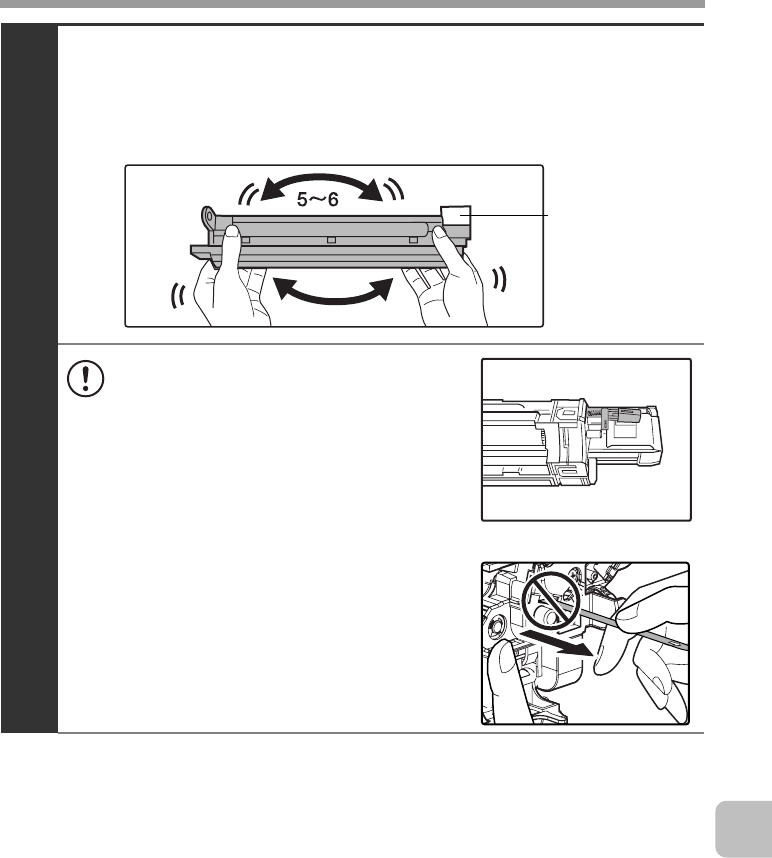 5～6