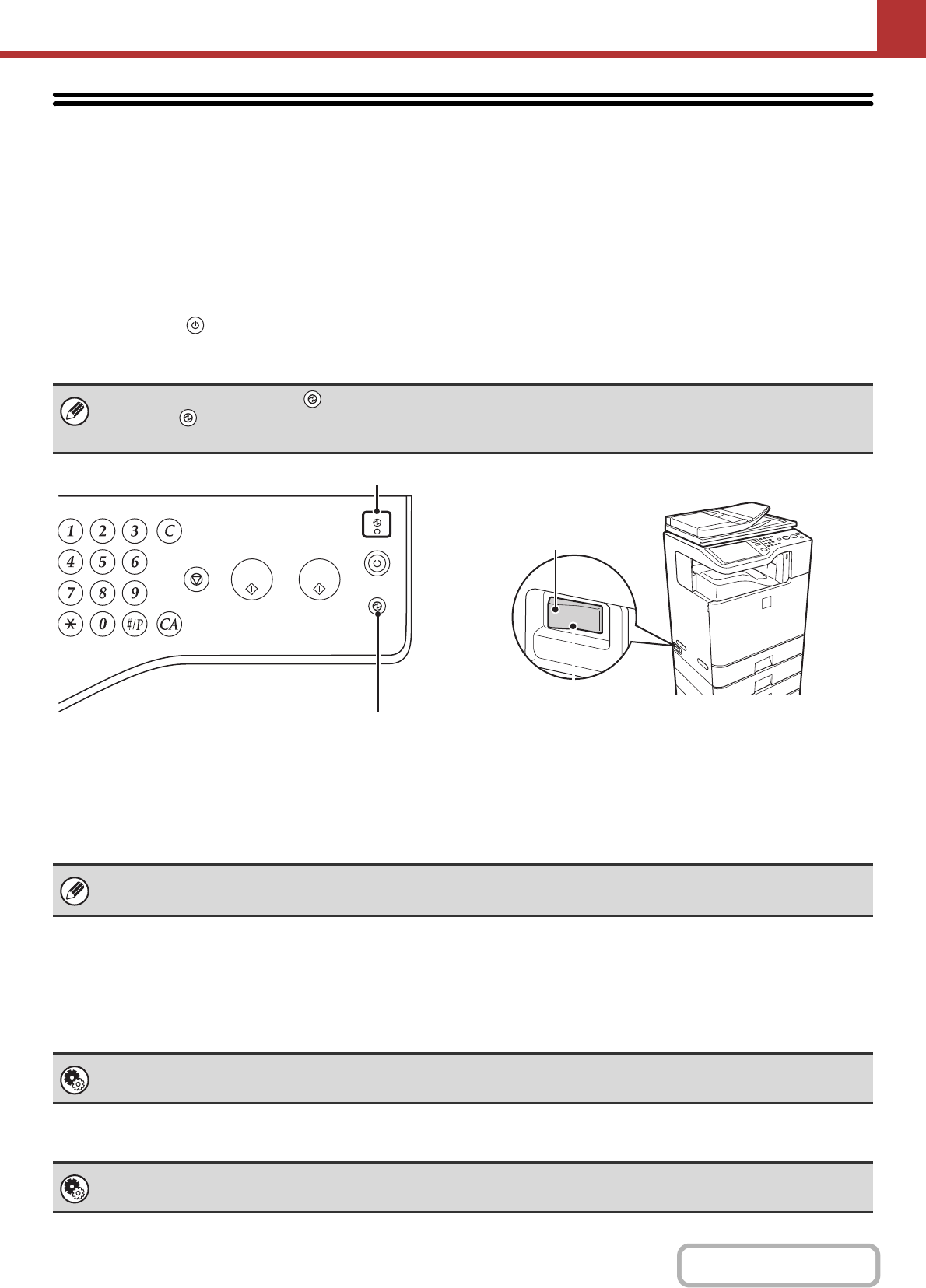 1
2
3
C
4
5
6
7
8
9
0
#/P
CA