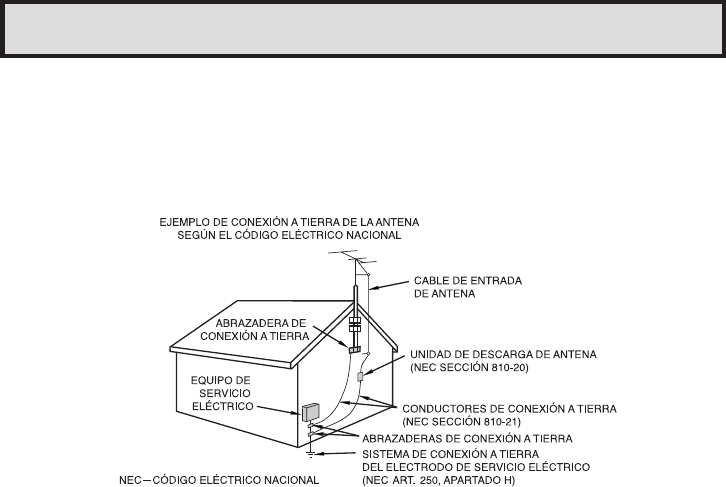 EJEMPLO DE CONEXIÓN A TIERRA DE LA ANTENA SEGÚN EL CÓDIGO ELÉCTRICO NACIONAL

CABLE DE ENTRADA DE ANTENA

ABRAZADERA DE CONEXIÓN A TIERRA

UNIDAD DE DESCARGA DE ANTENA (NEC SECCIÓN 810-20)

EQUIPO DE SERVICIO ELÉCTRICO

CONDUCTORES DE CONEXIÓN A TIERRA (NEC SECCIÓN 810-21)

ABRAZADERAS DE CONEXIÓN A TIERRA

SISTEMA DE CONEXIÓN A TIERRA DEL ELECTRODO DE SERVICIO ELÉCTRICO (NEC ART. 250, APARTADO H)

NEC—CÓDIGO ELÉCTRICO NACIONAL