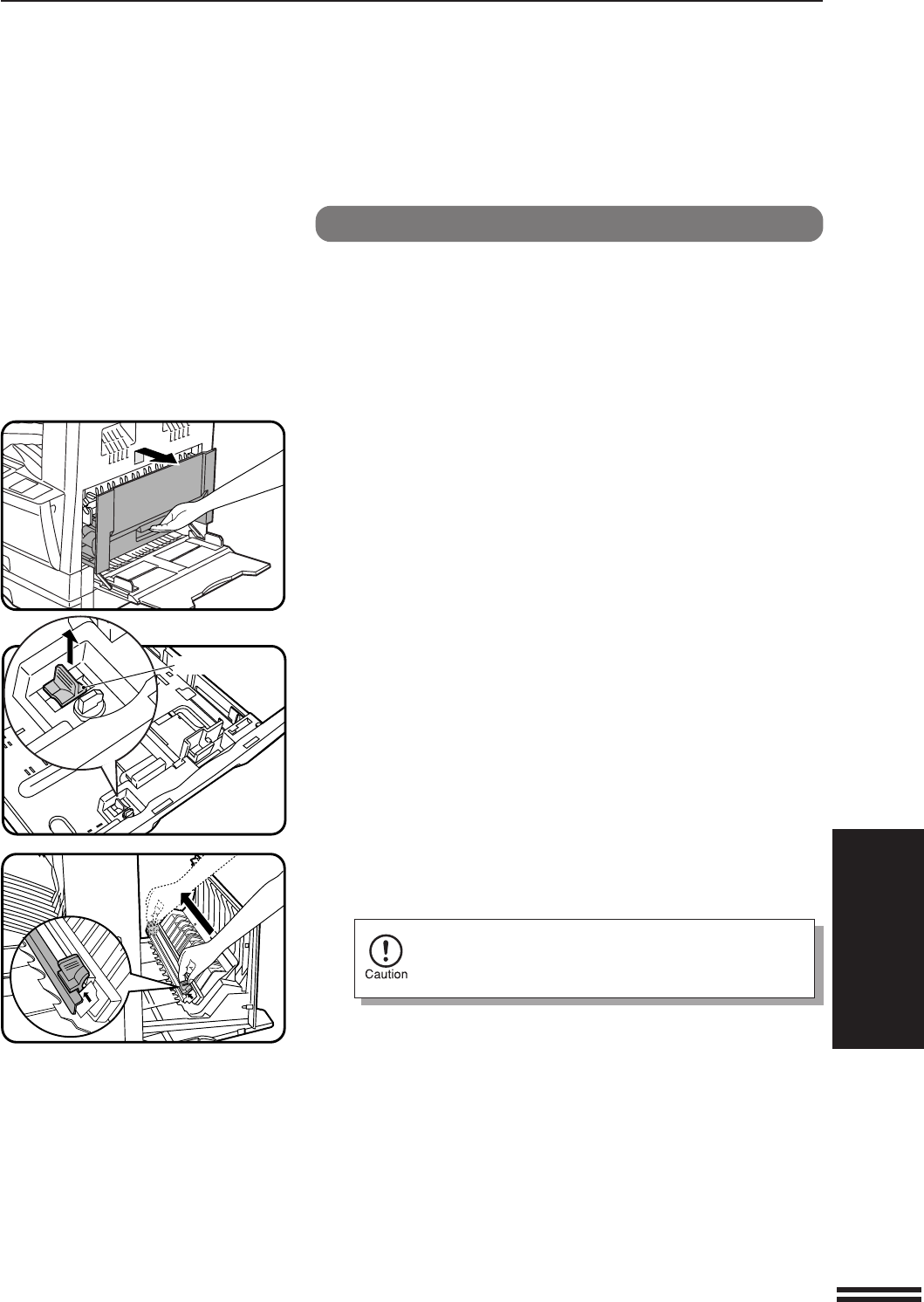 Caution