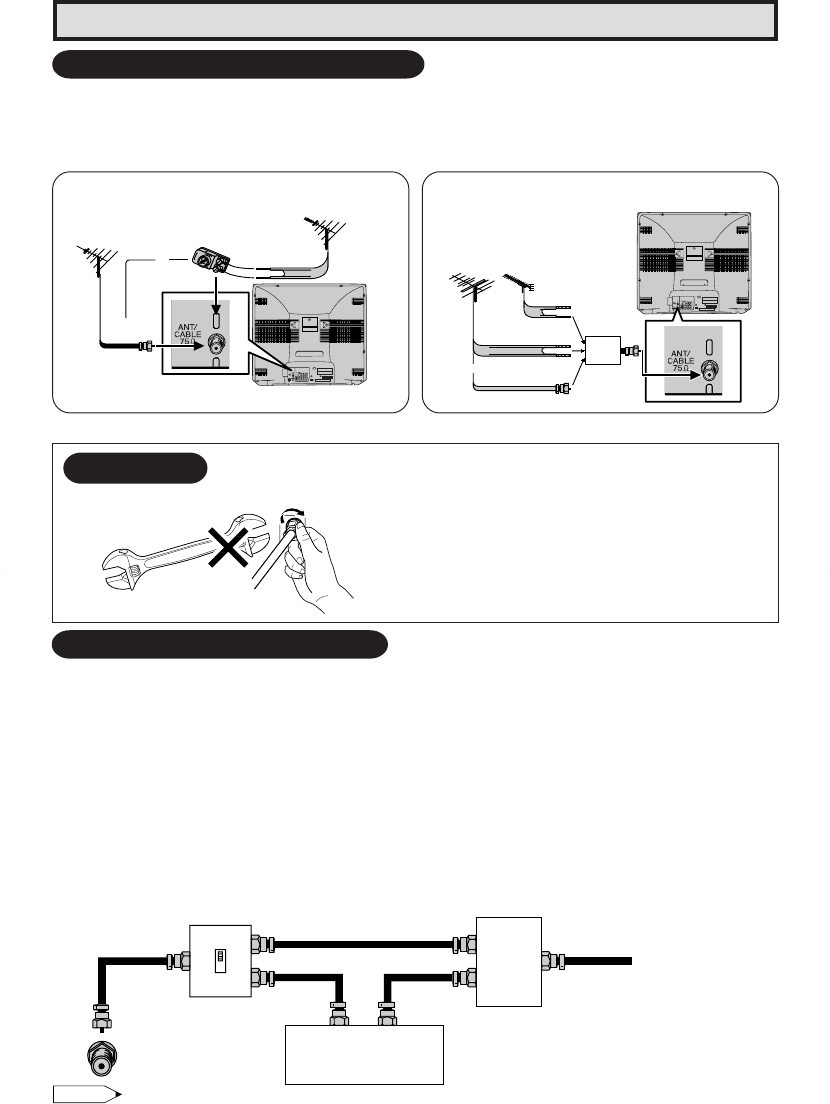 ANT/
CABLE
75Ω

ANT/
CABLE
75Ω