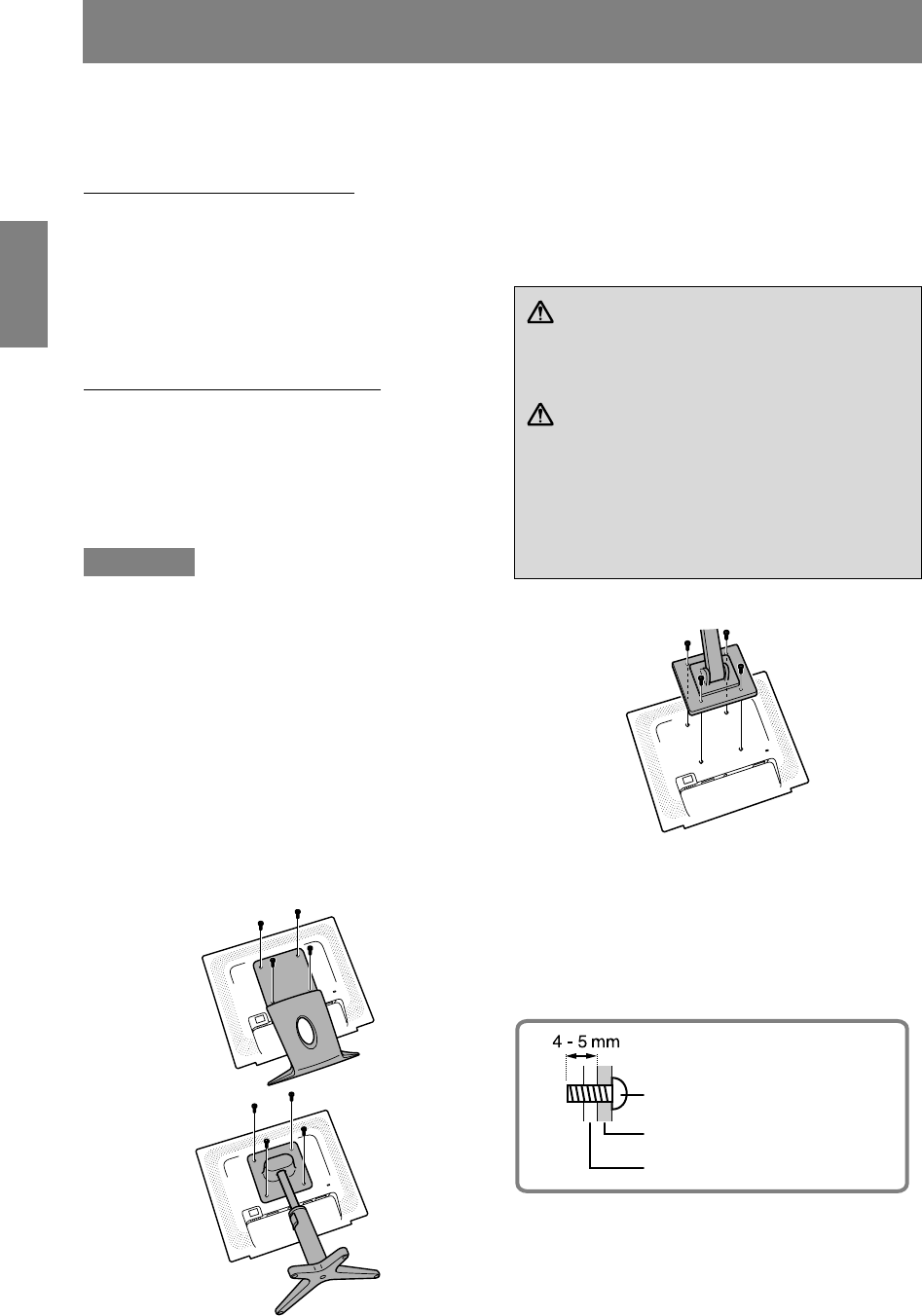 4 - 5 mm