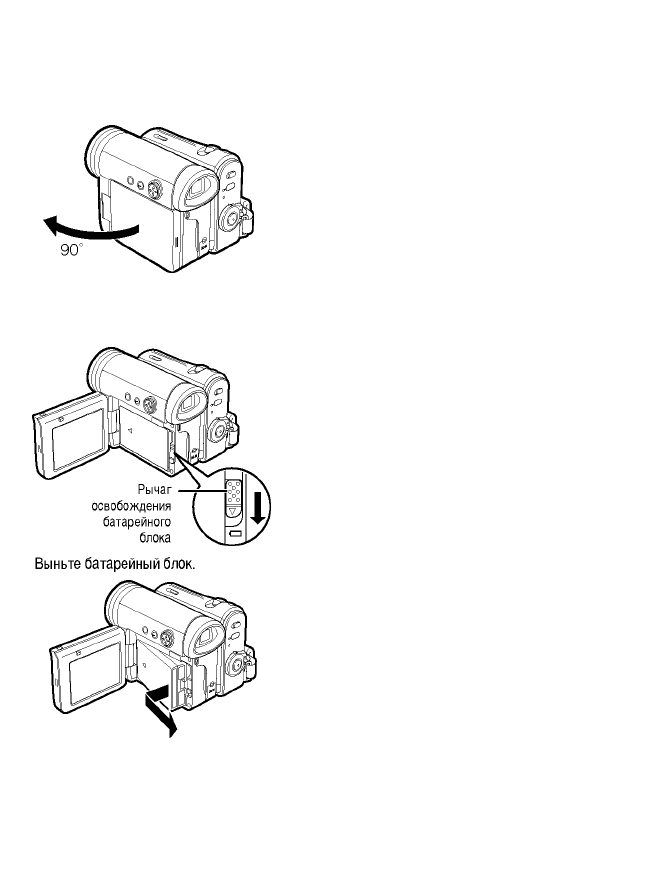 90°

Рычаг освобождения батарейного блока

Выньте батарейный блок.