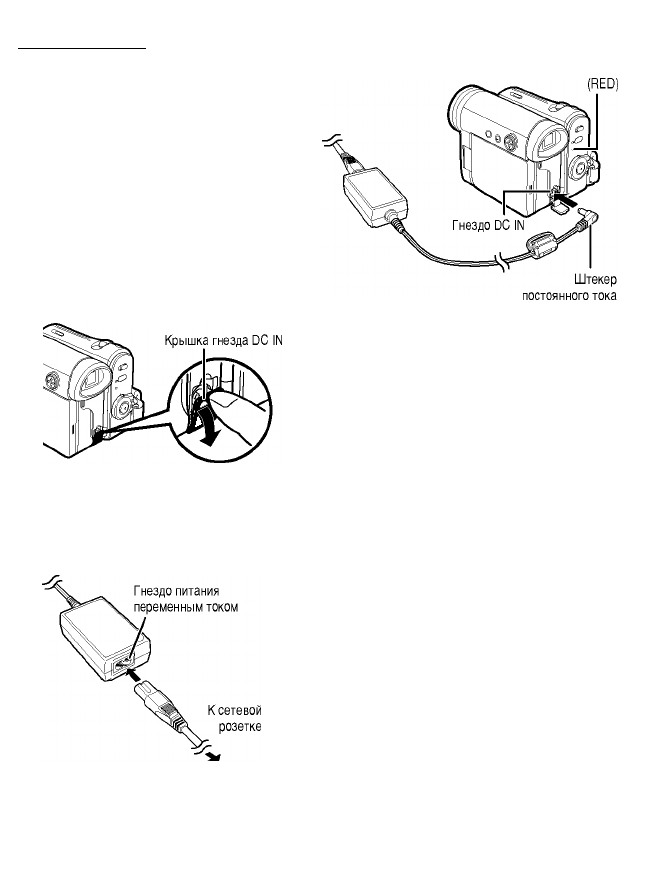 (RED)

Гнездо DC IN

Штекер постоянного тока

Крышка гнезда DC IN

Гнездо питания переменным током

К сетевой розетке