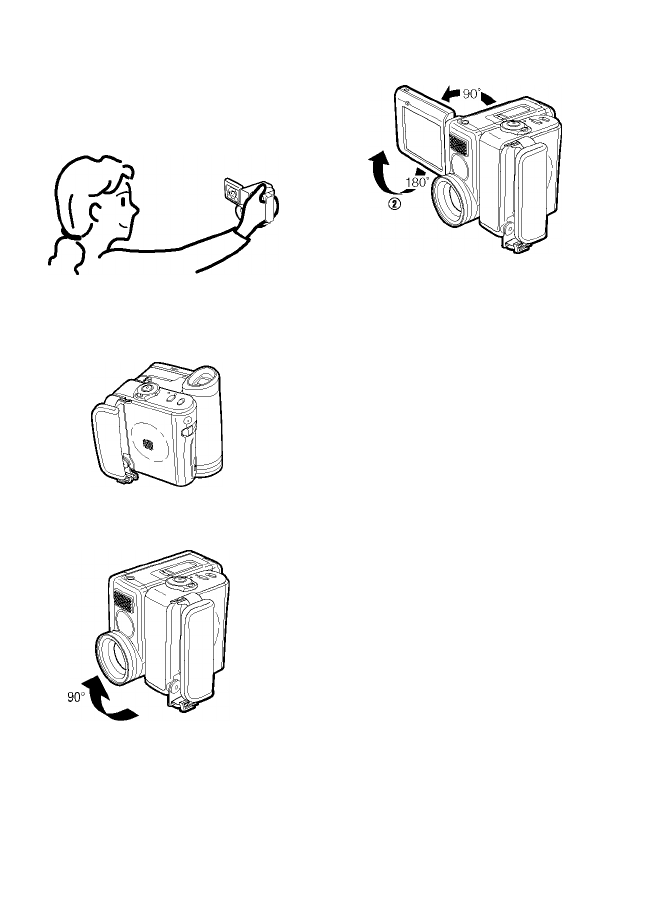 90°

180°

②

90°