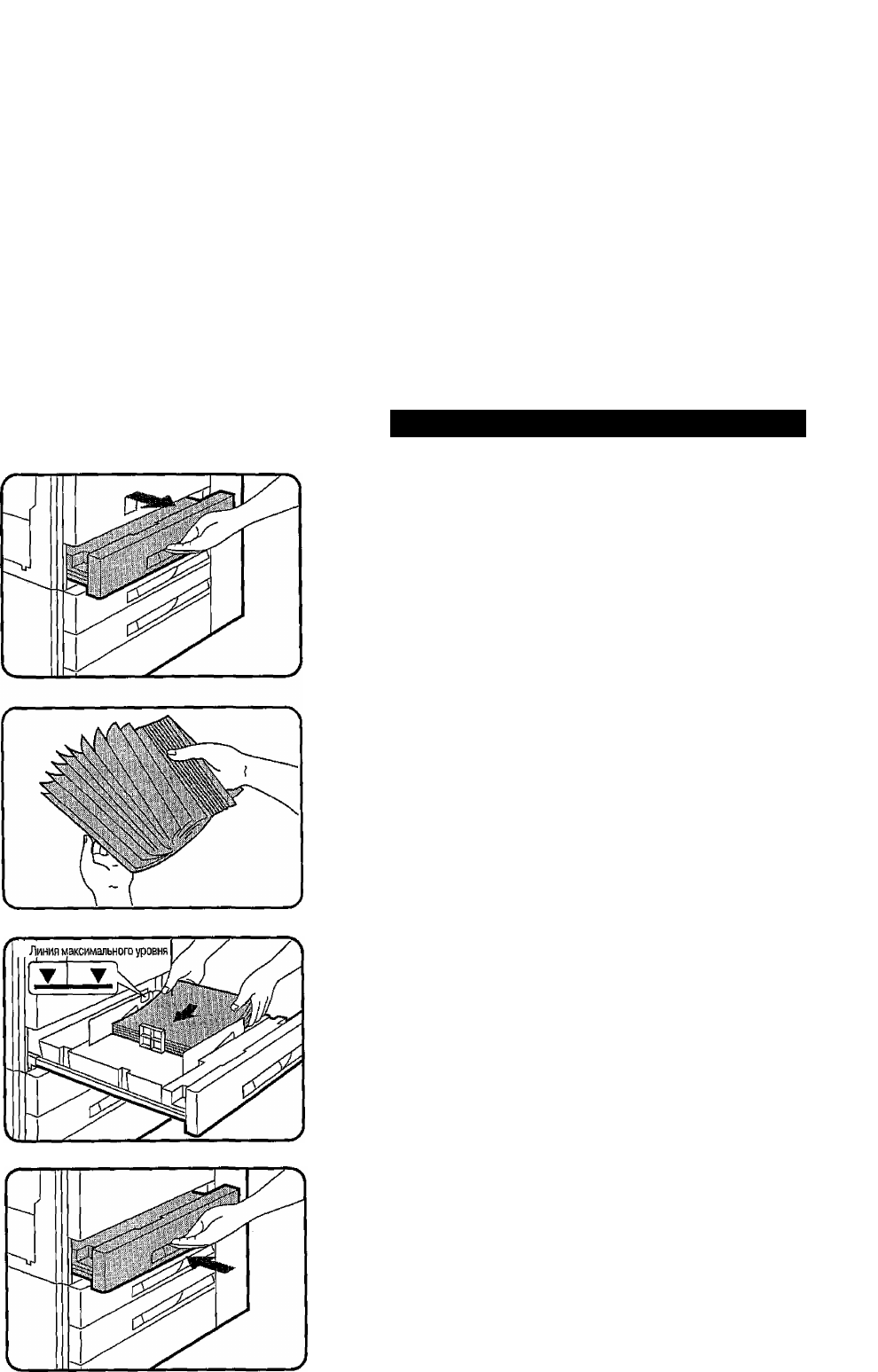 Линия максимального уровня