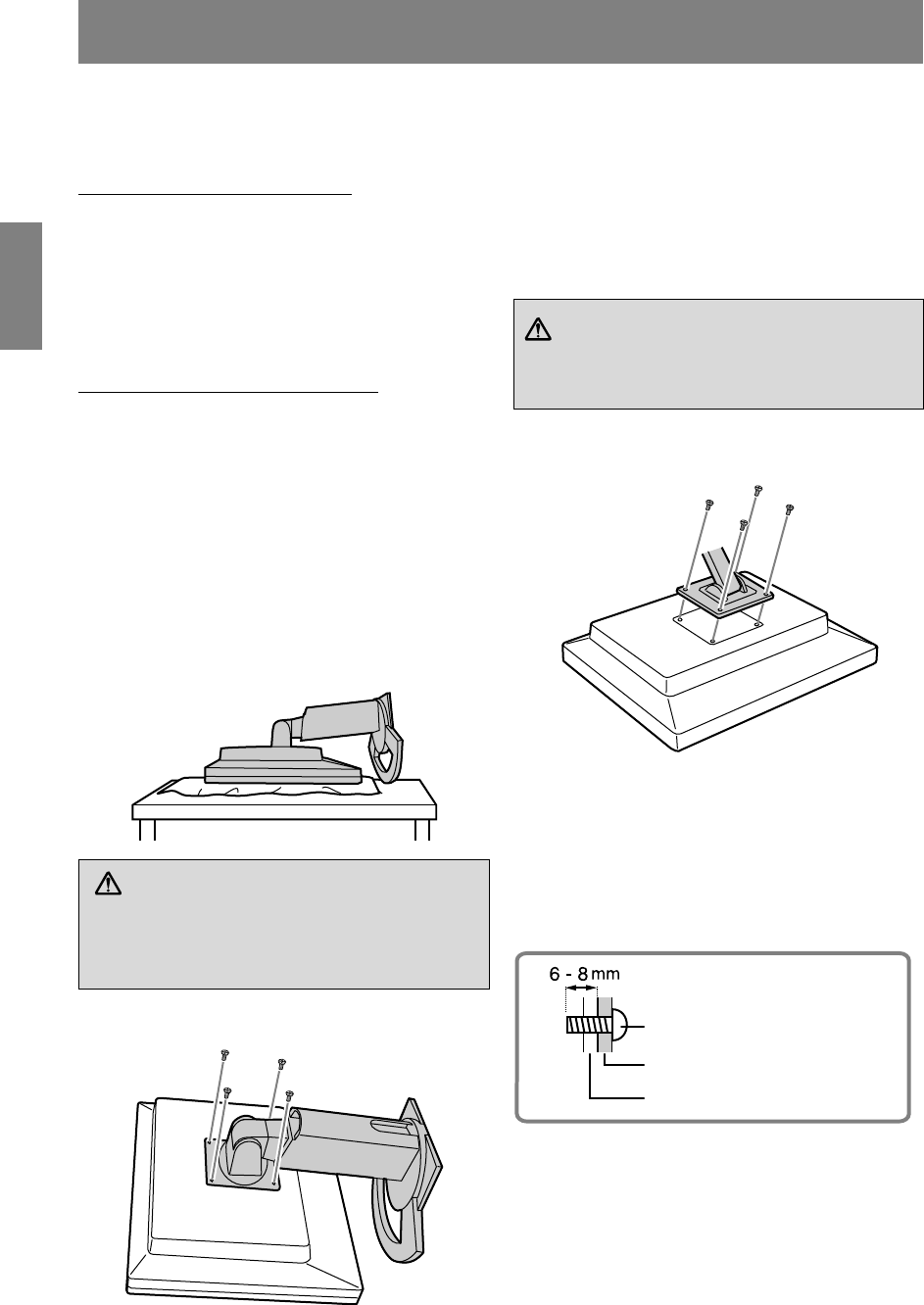 6 - 8 mm