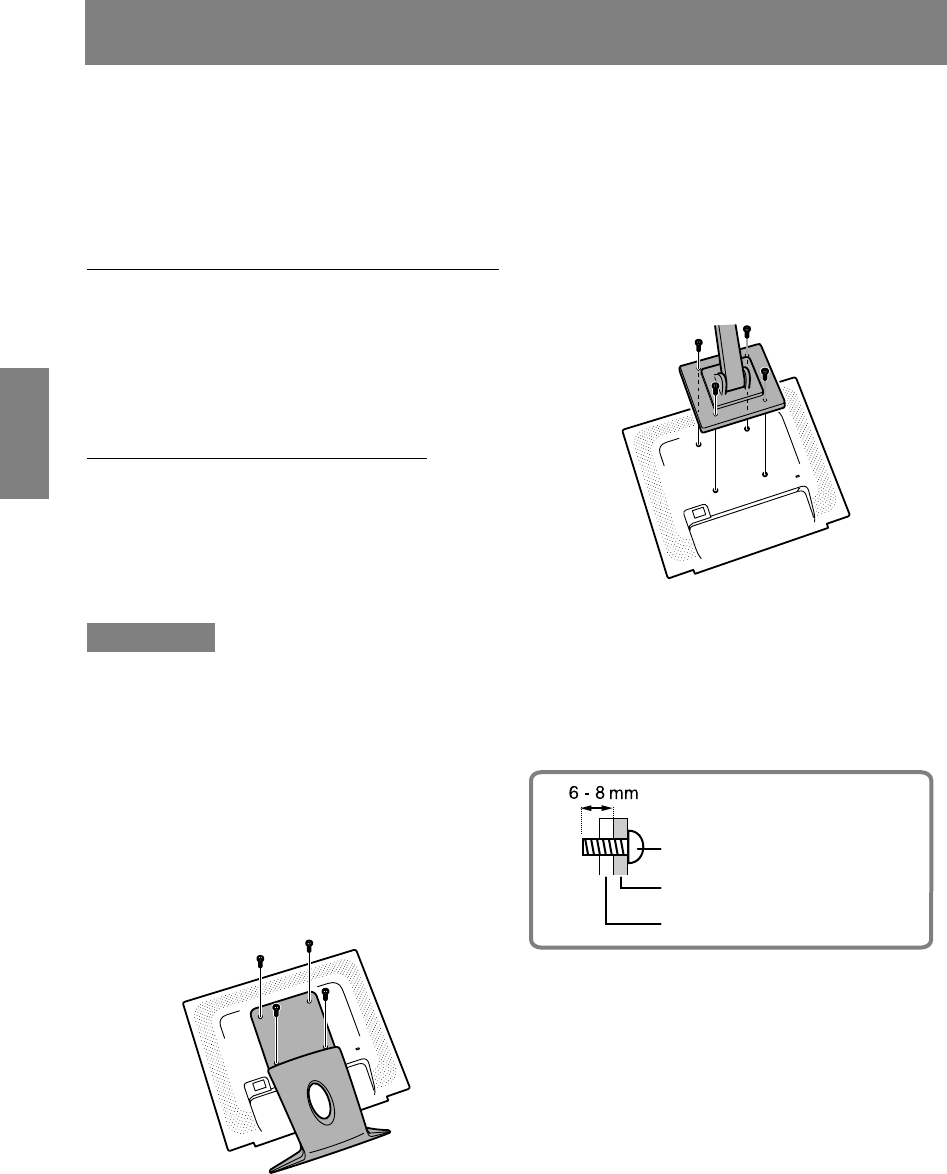 6 - 8 mm