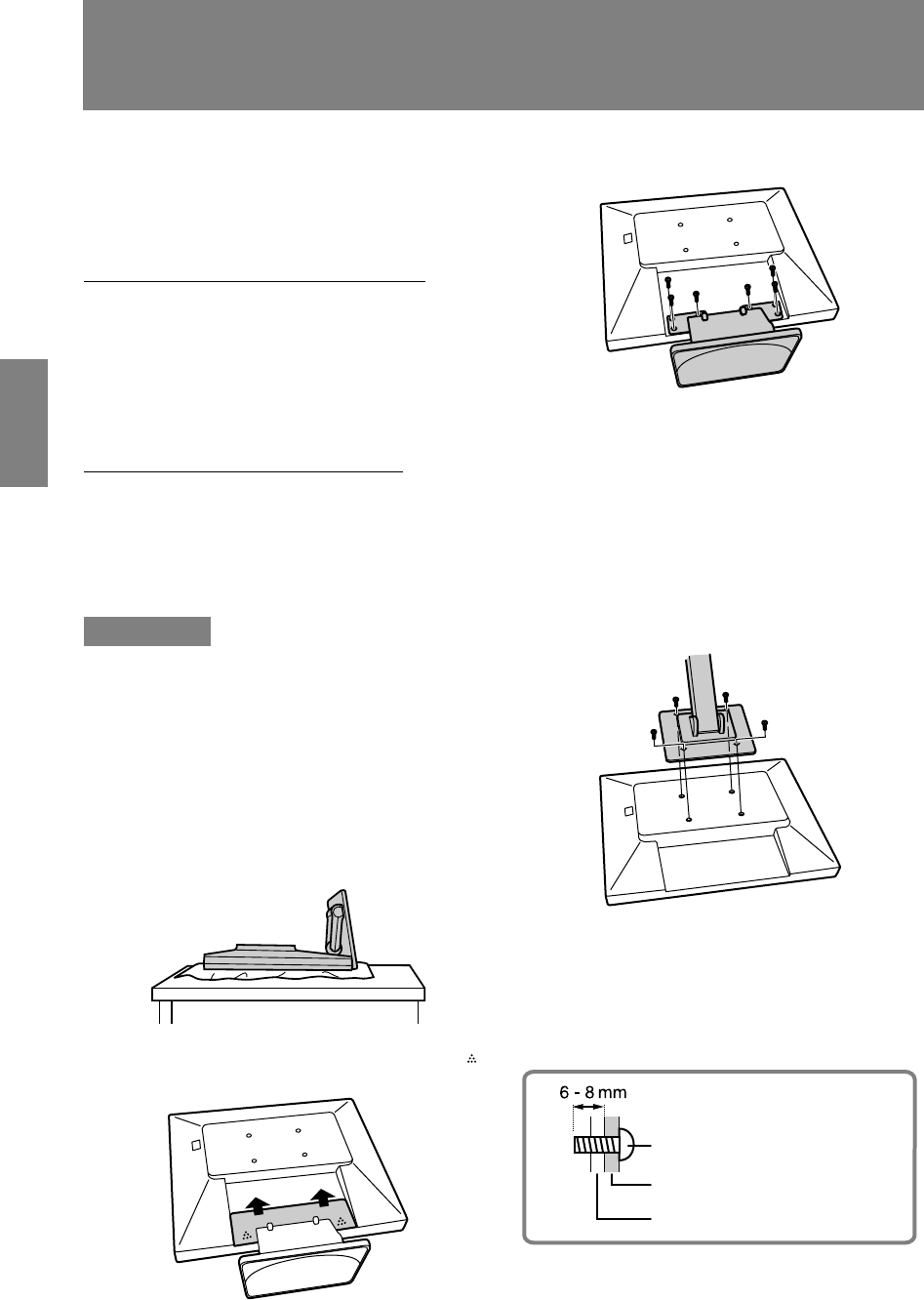 6 - 8 mm