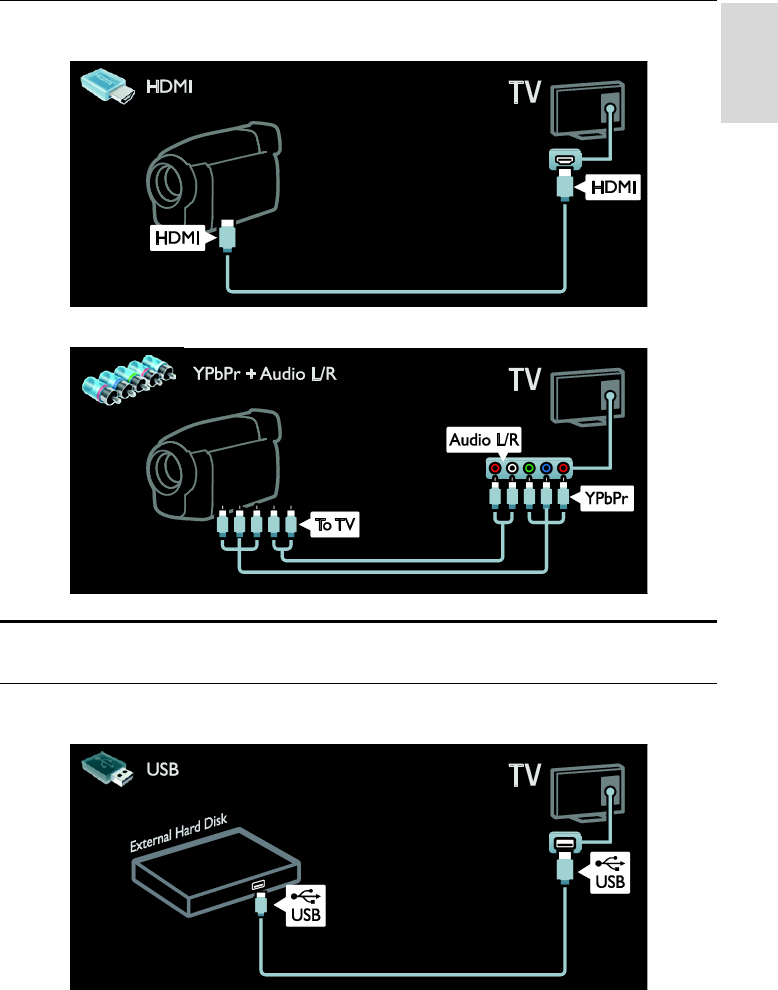 HDMI

TV

HDMI

HDMI

YPbPr + Audio L/R

TV

Audio L/R

YPbPr

To TV

USB

TV

External Hard Disk

USB

USB