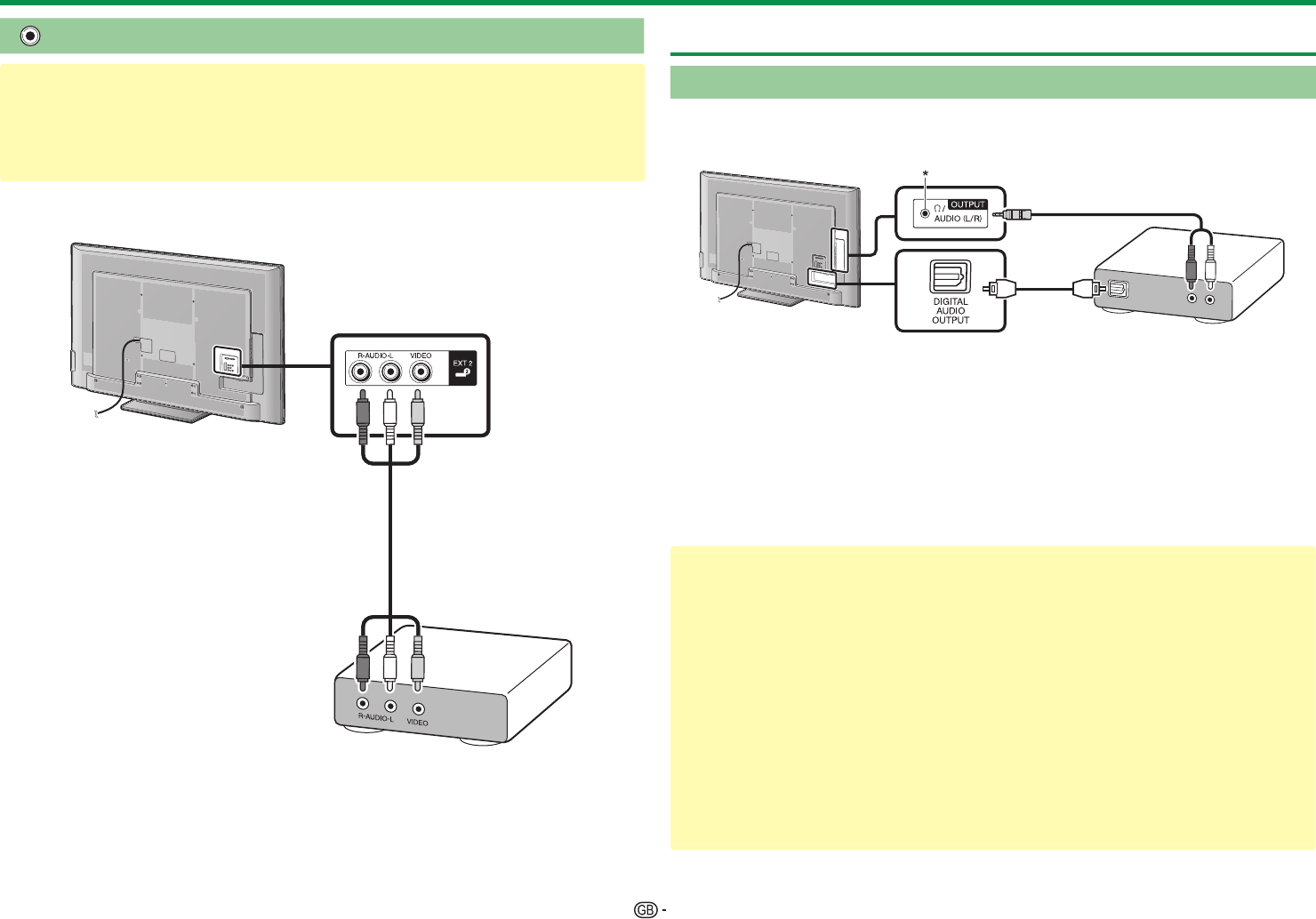 R-AUDIO-L
VIDEO
EXT 2

R-AUDIO-L
VIDEO

*
Ω / OUTPUT
AUDIO (L/R)

DIGITAL AUDIO OUTPUT

GB -