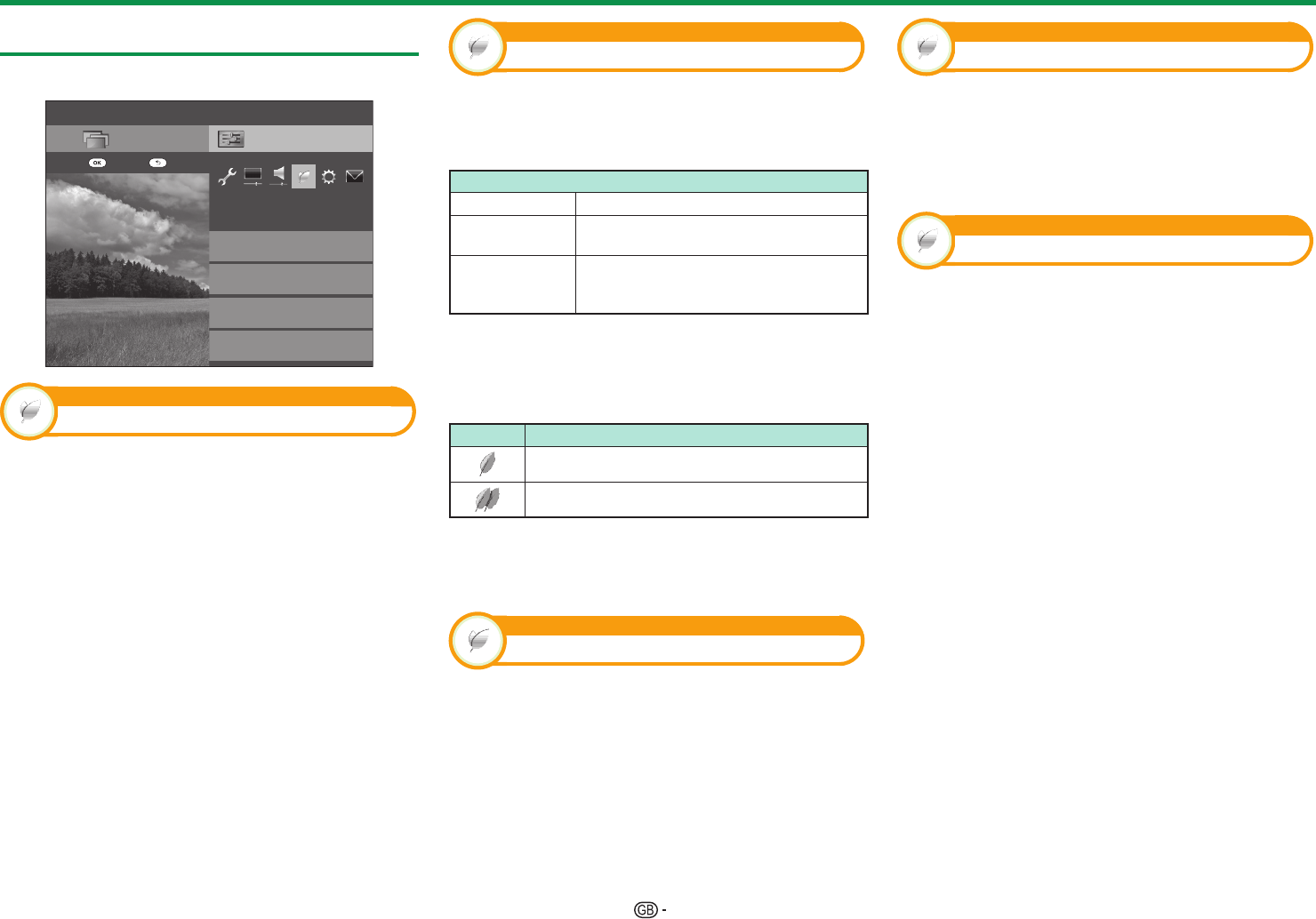 OK

GB -