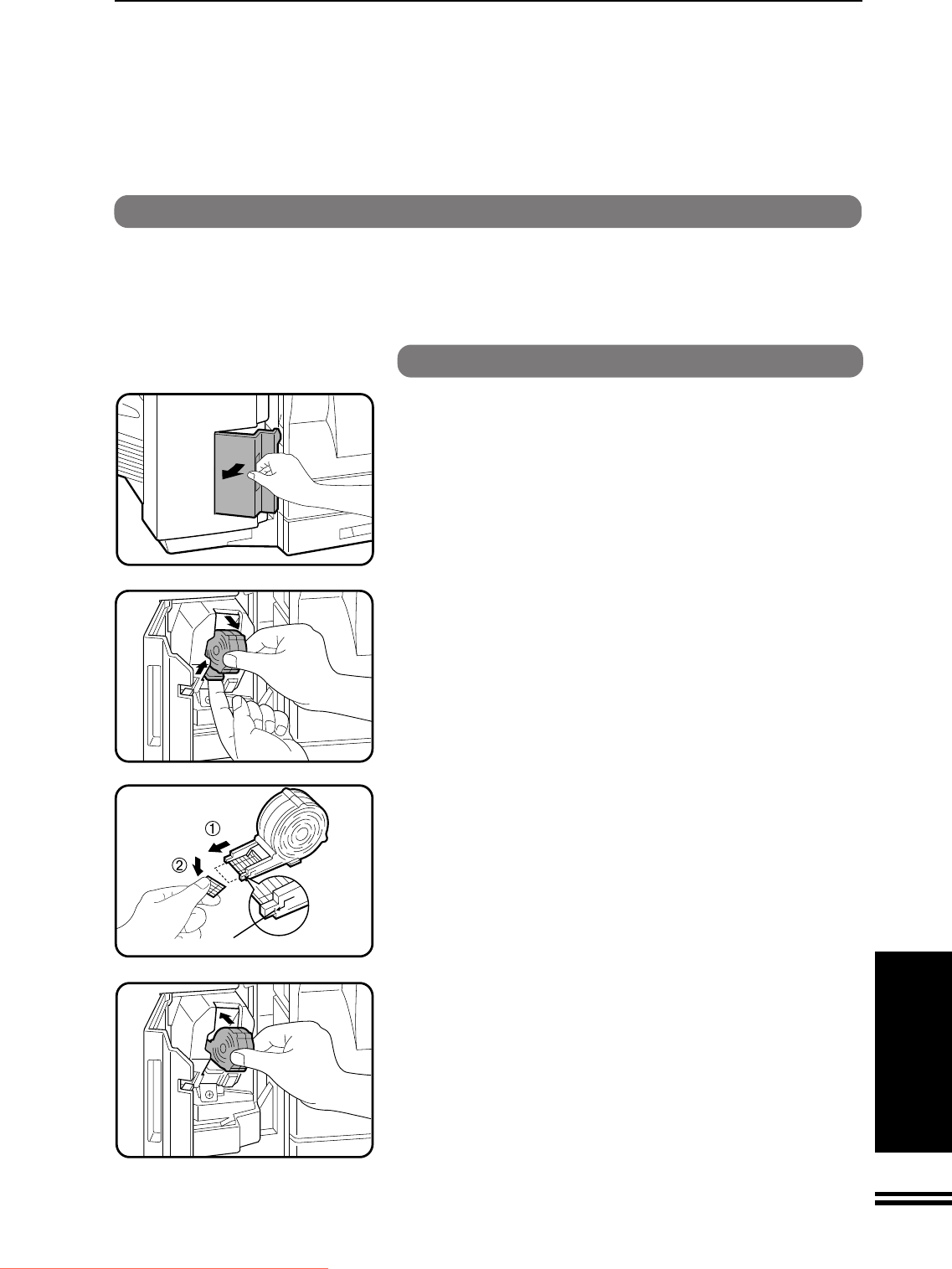 ①

②