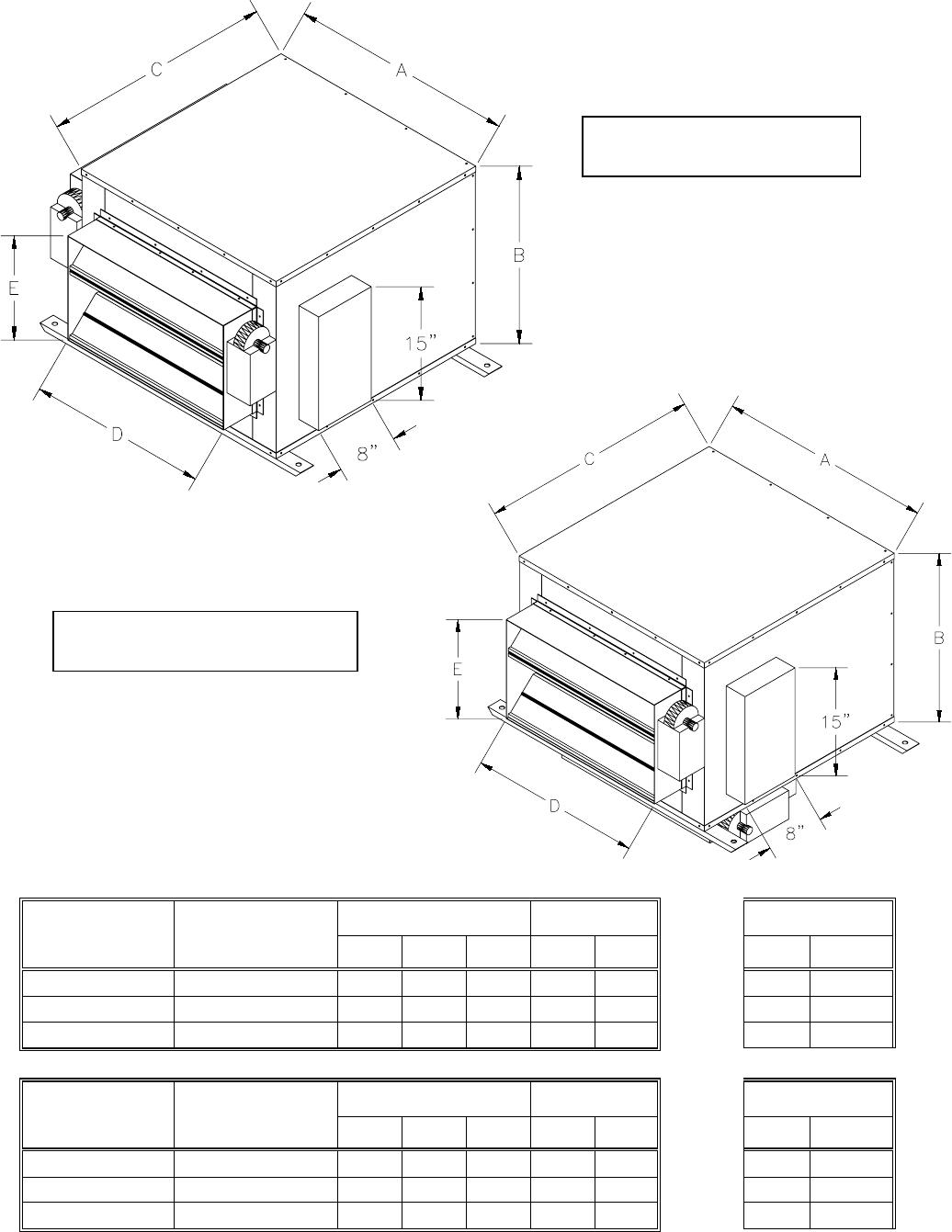 C

A

B

E

15"

D

8"

C

A

B

E

15"

D

8"