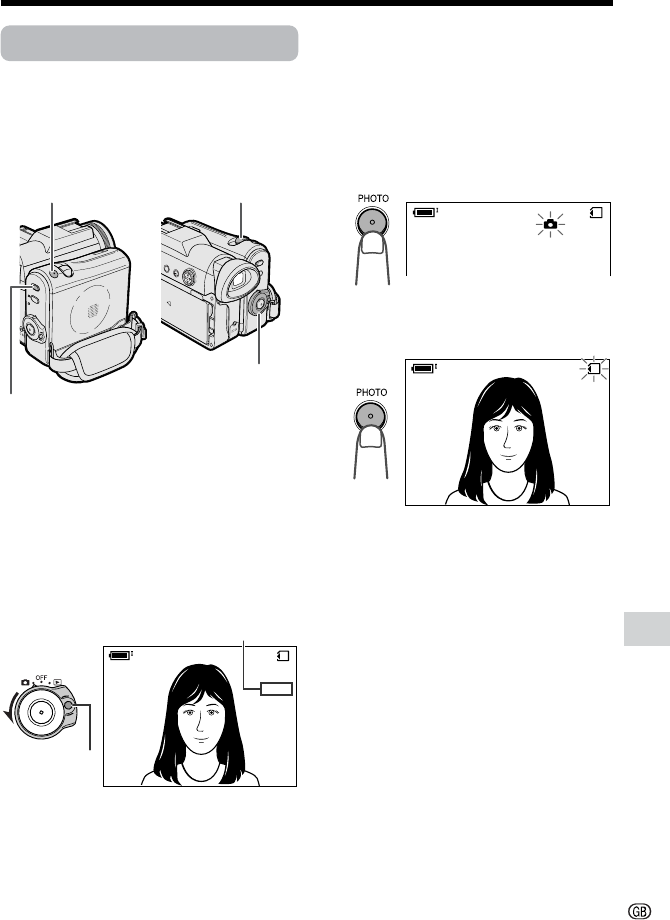 PHOTO

PHOTO

OFF

GB