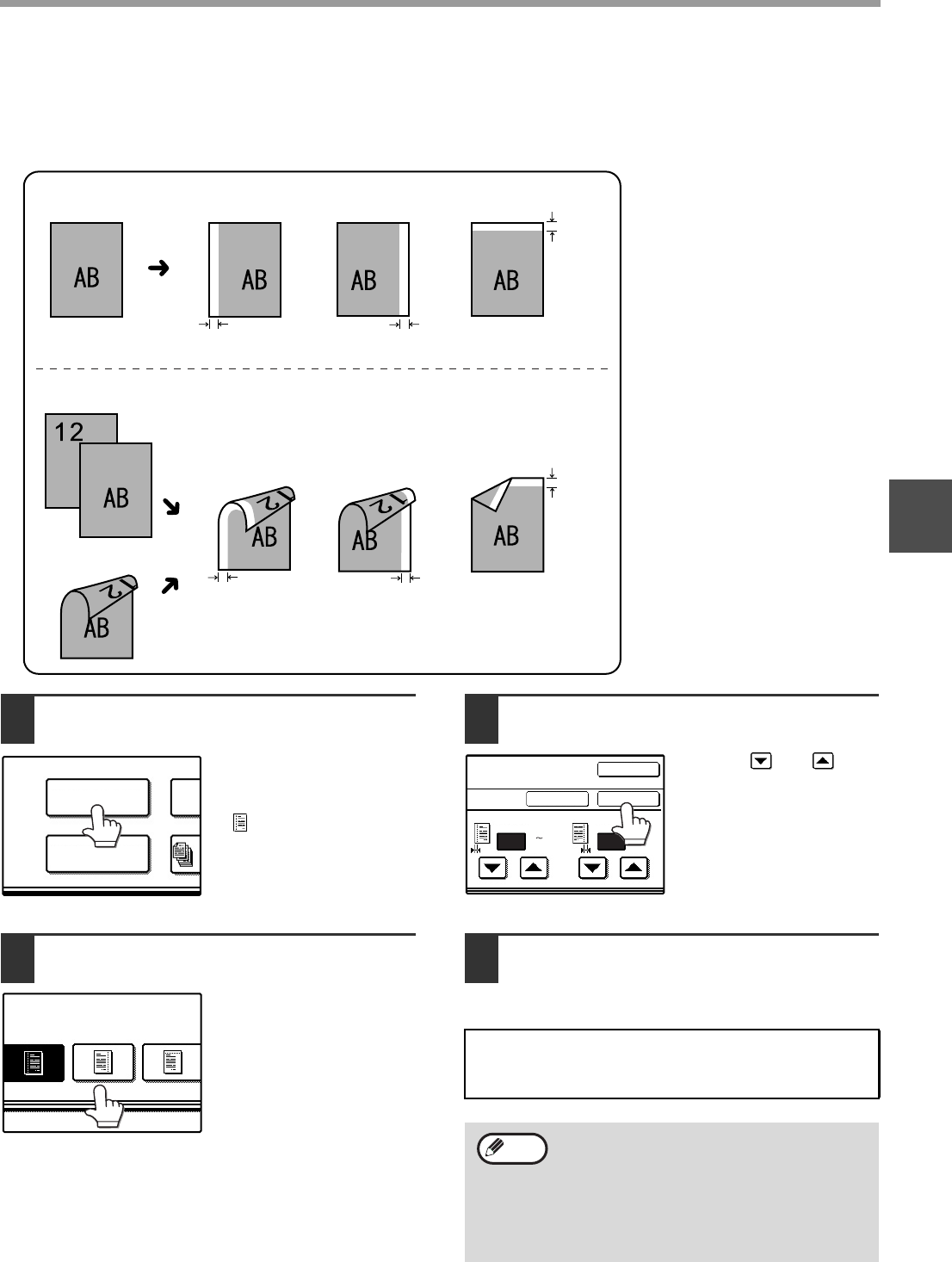 AB

AB

AB

AB

12

AB

AB

AB

AB

AB

~