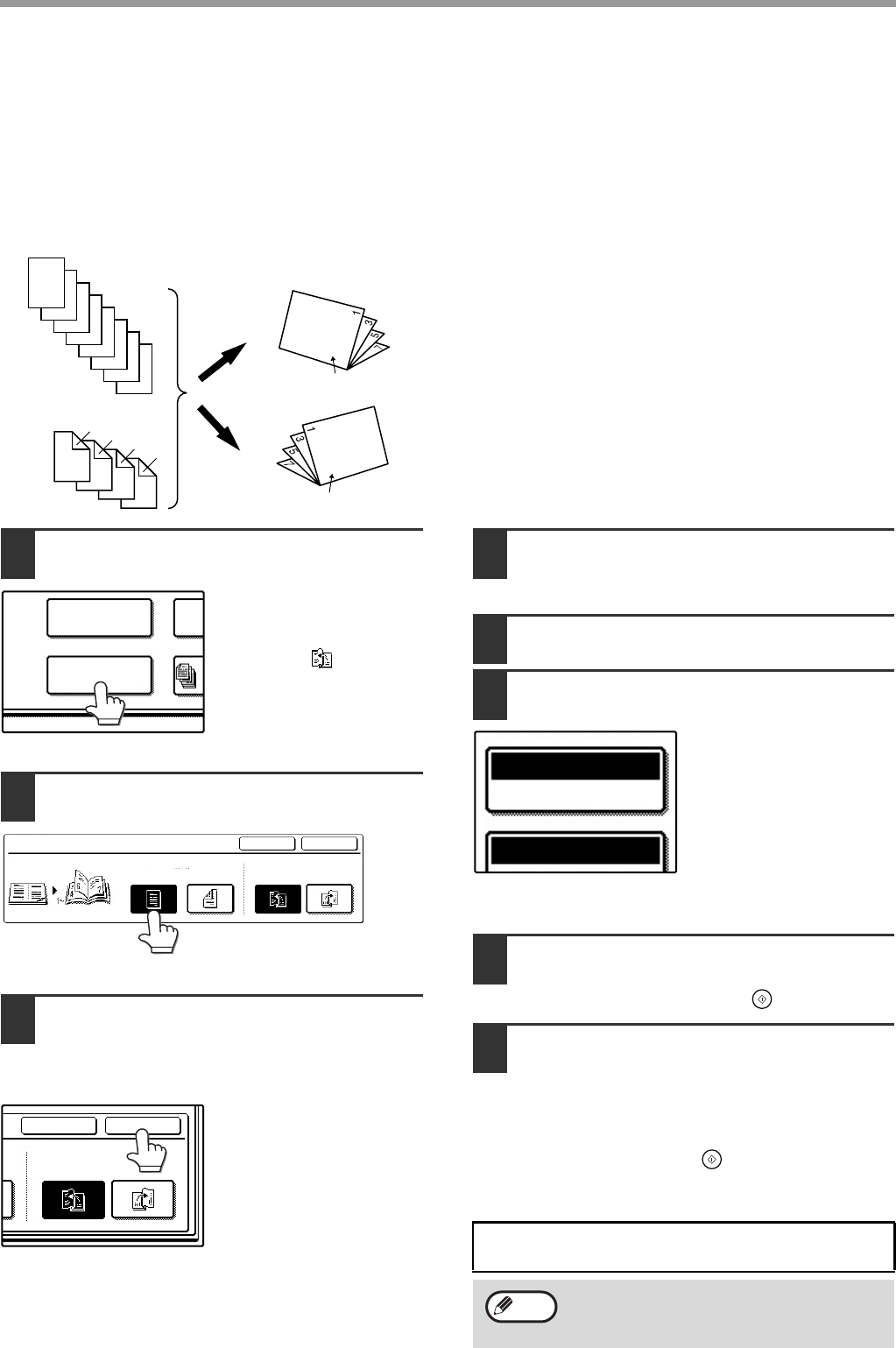 1
3
5
7
1
3
5
7