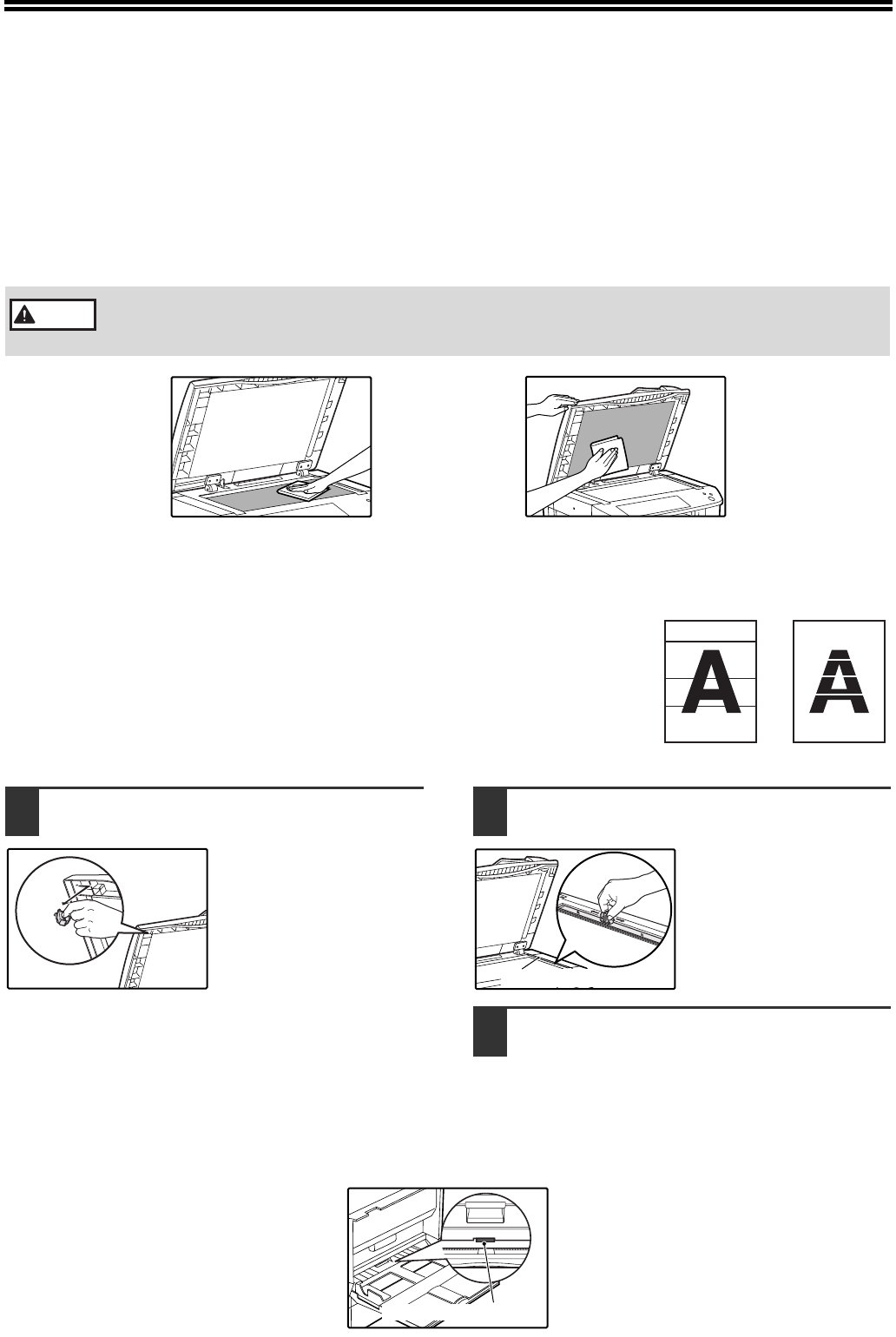 A
A