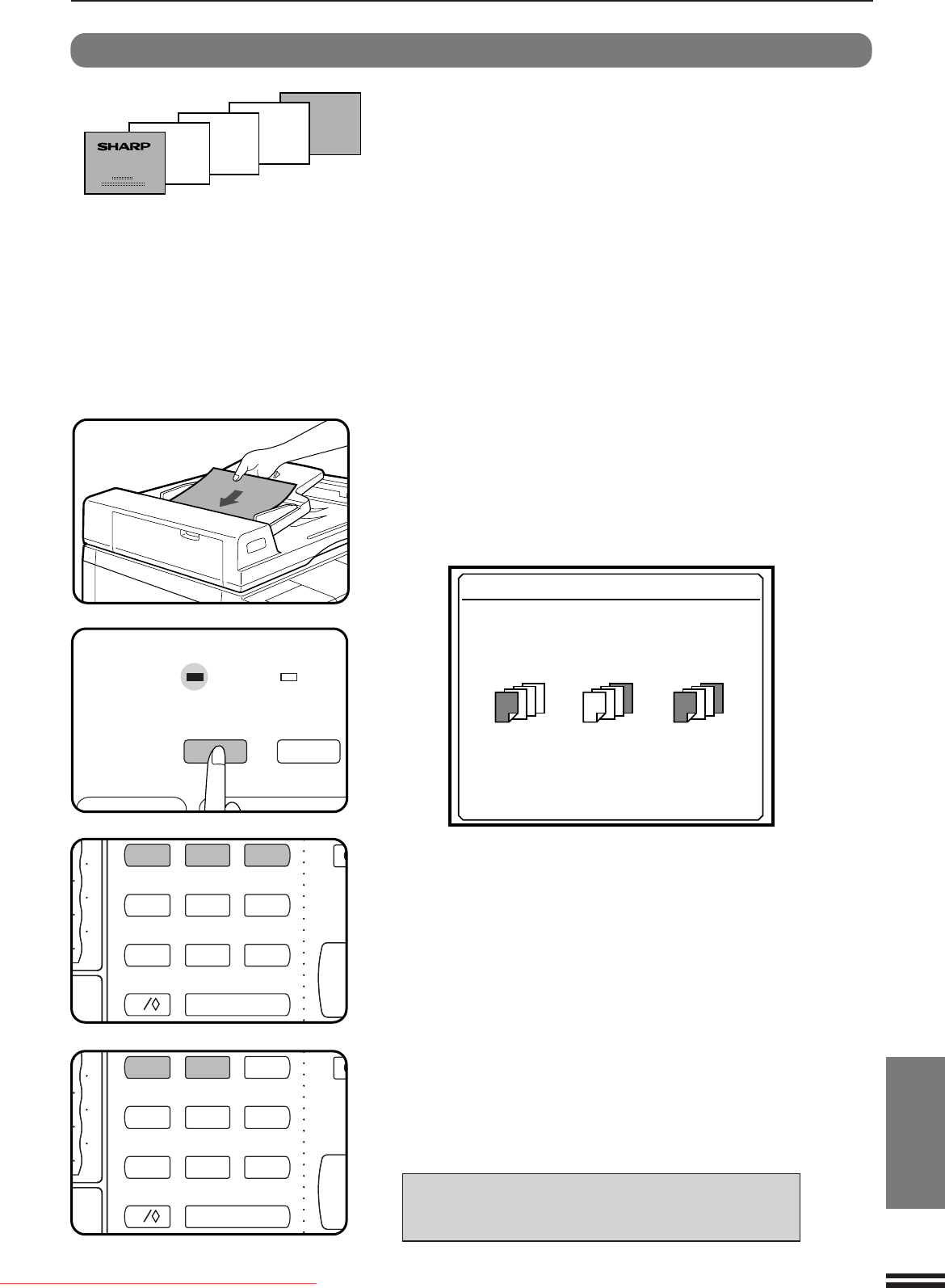 SHARP