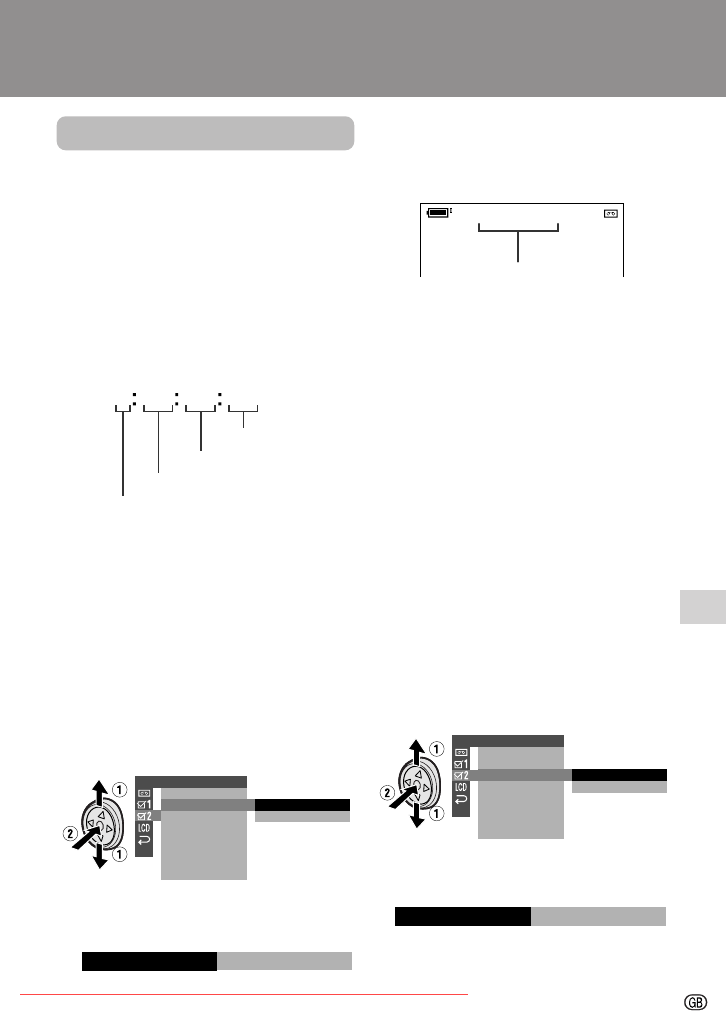 ①
②
①
LCD
①
②
①
LCD
GB