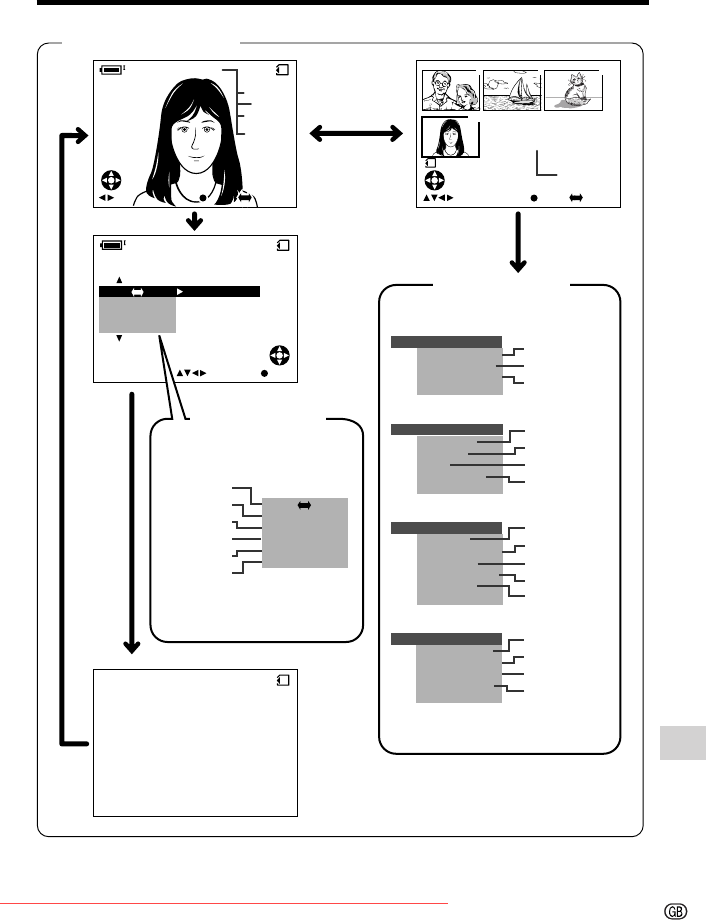 GB