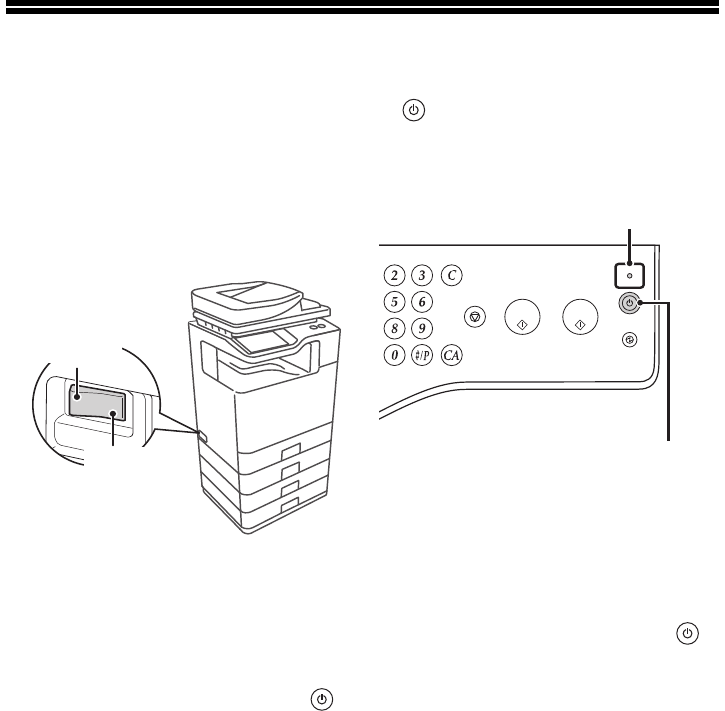 2 3 C
5 6
8 9
0 #/P CA