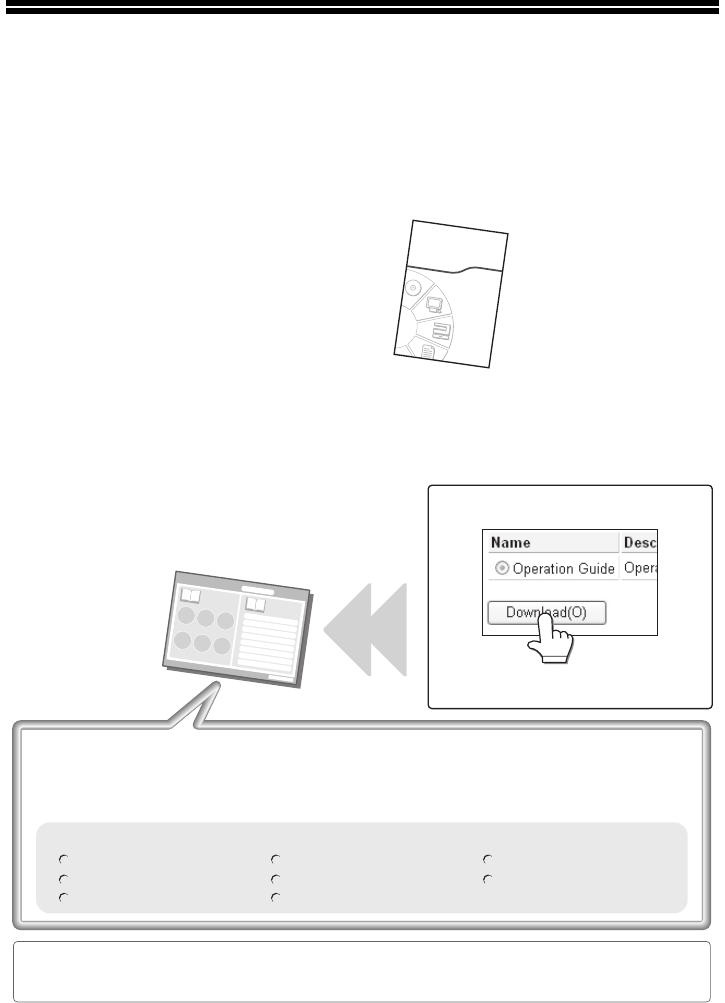 | Name | Desc |
|---|---|
| Operation Guide | Opera |

Download(O)