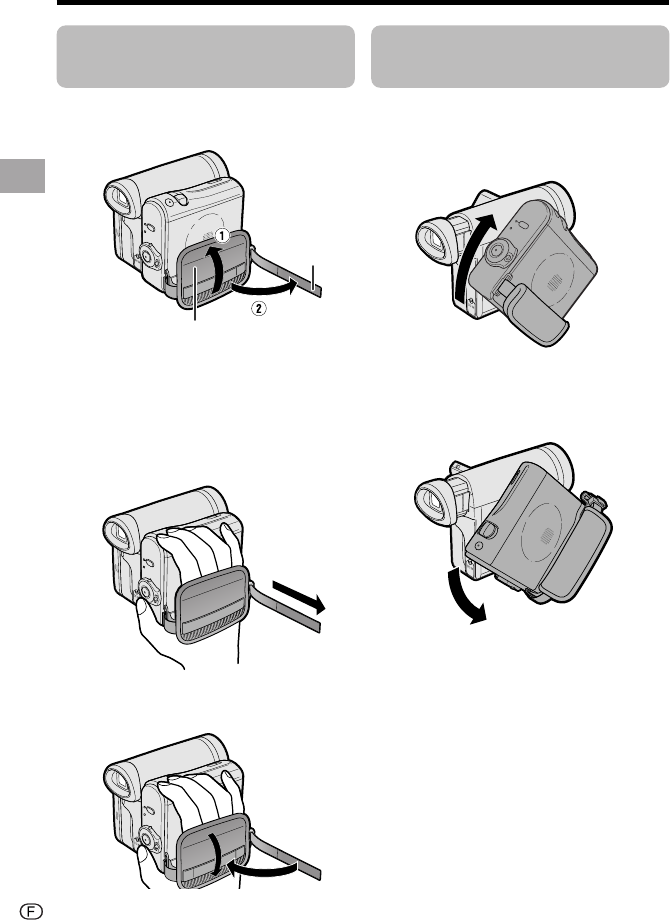 1

2

F