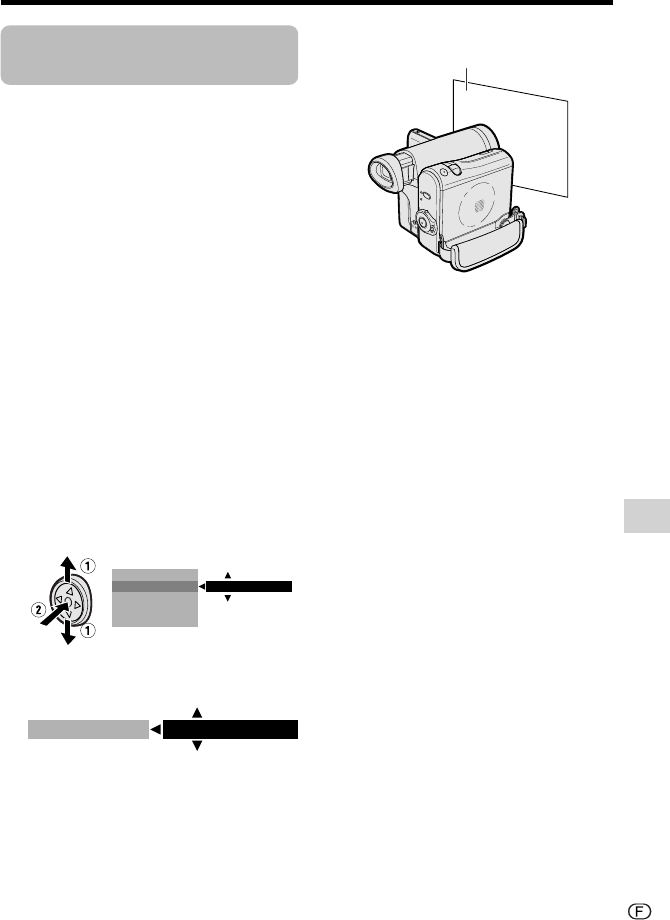 ①
②
①
F