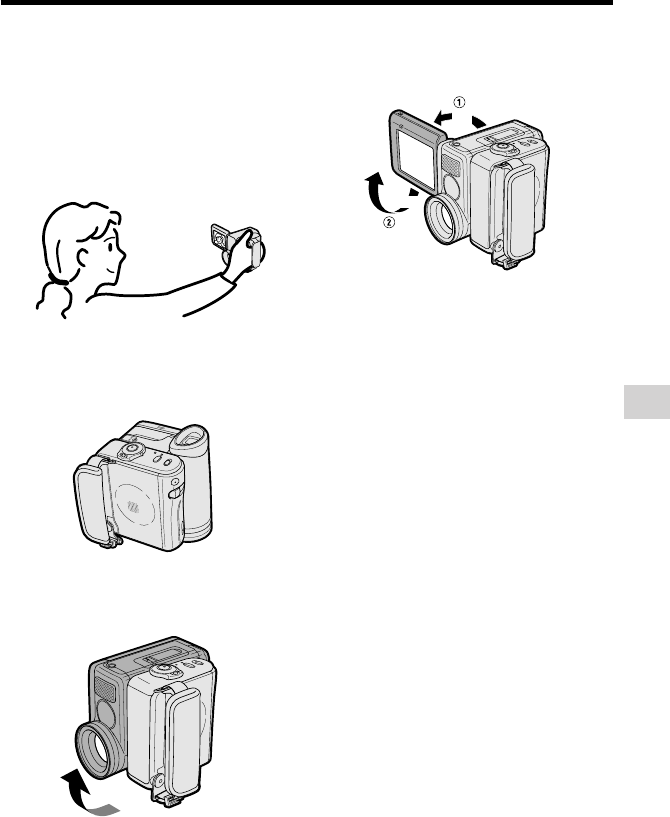 ①
②