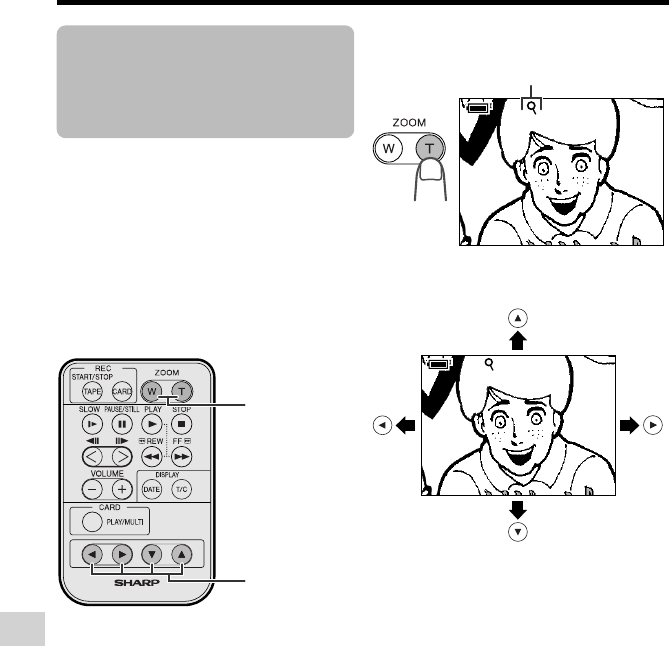 ZOOM

W

T

REC

START/STOP

TAPE

CARD

ZOOM

W

T

SLOW

PAUSE/STILL

PLAY

STOP

REW

FF

VOLUME

DISPLAY

DATE

T/C

CARD

PLAY/MULTI

SHARP