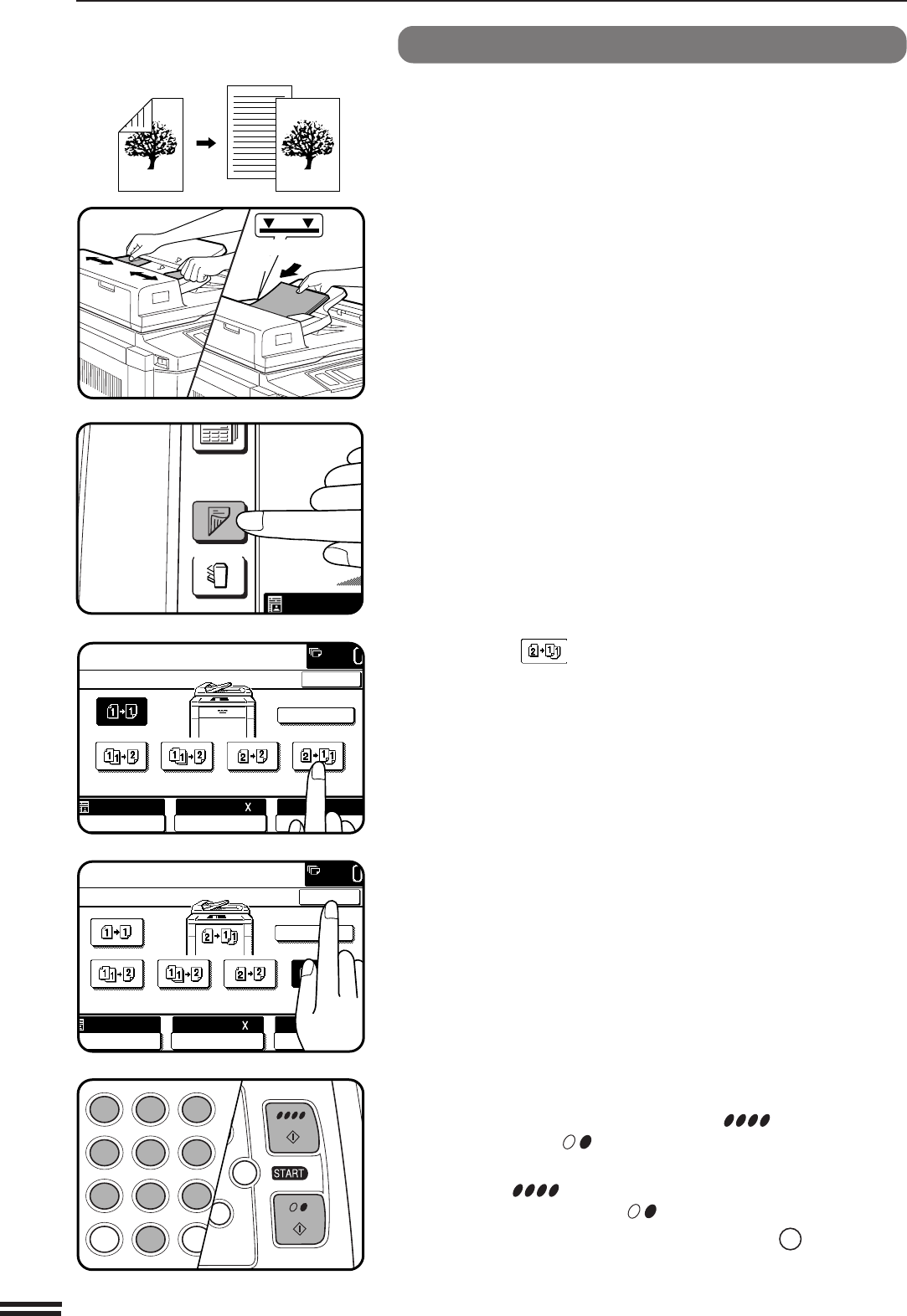 START