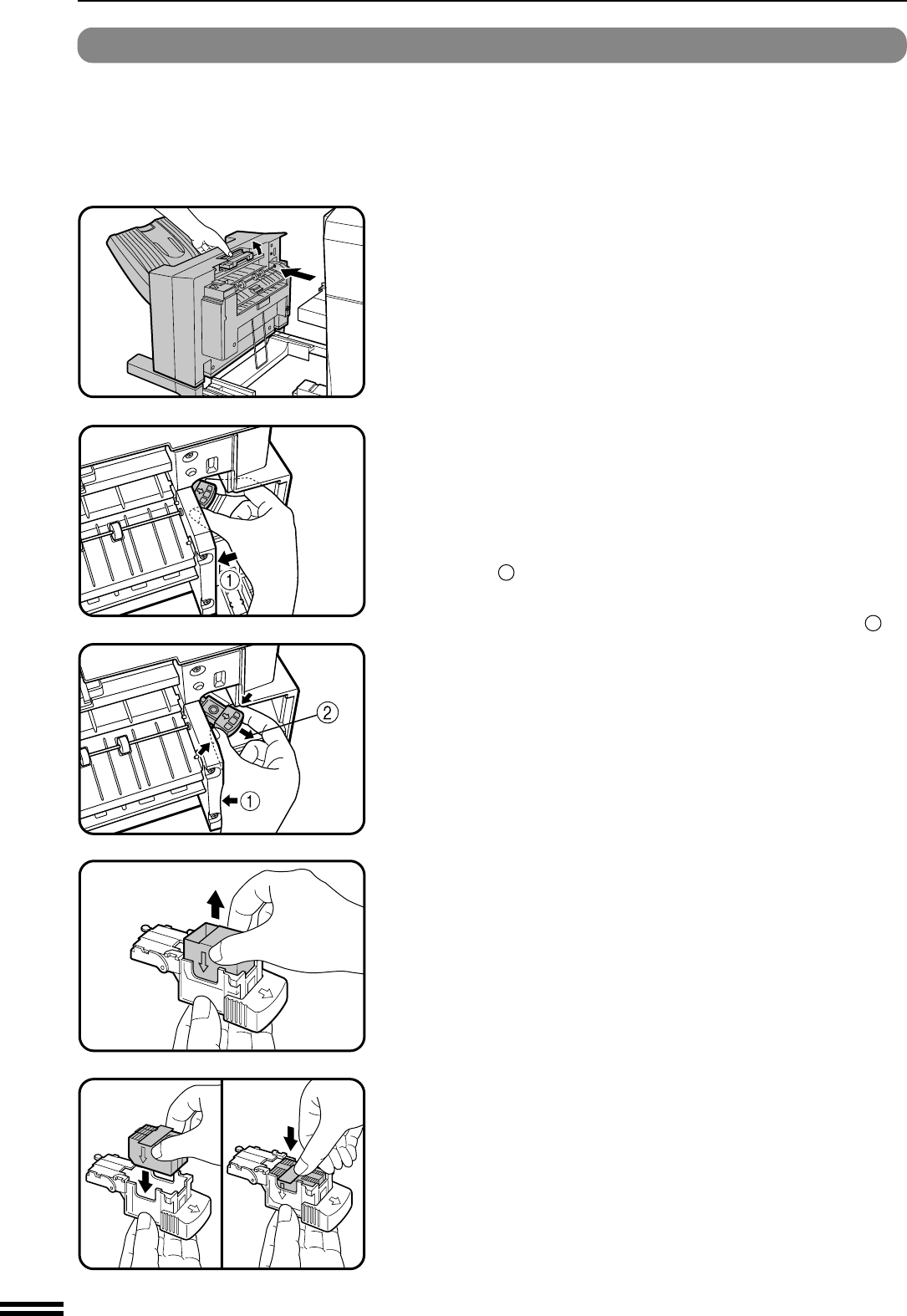 ①

②

①