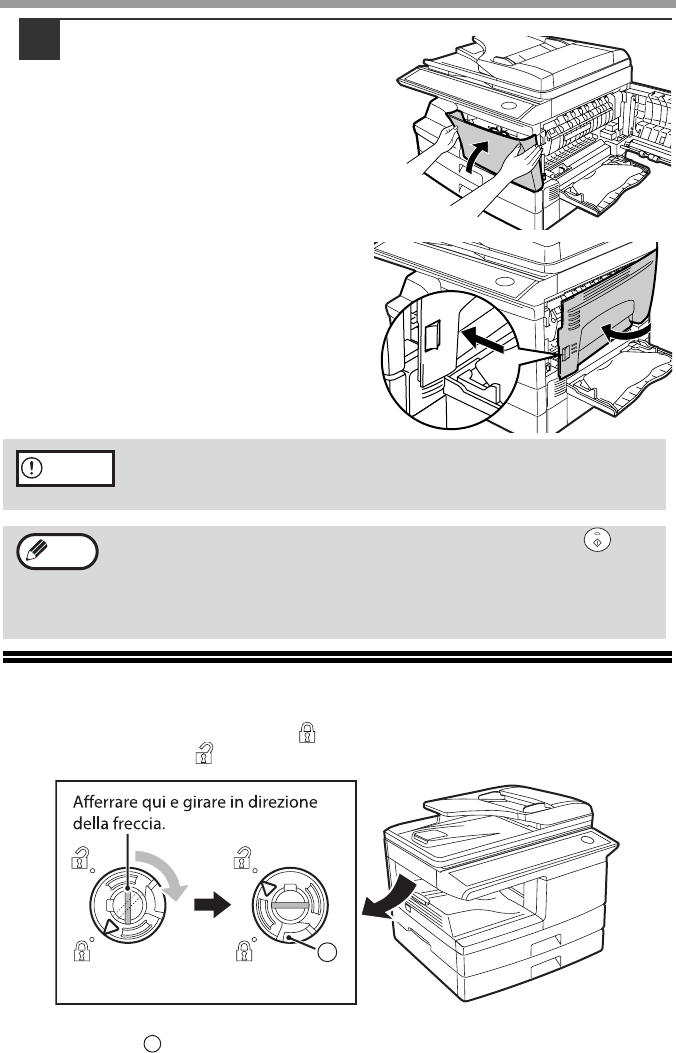 Afferrare qui e girare in direzione della freccia.