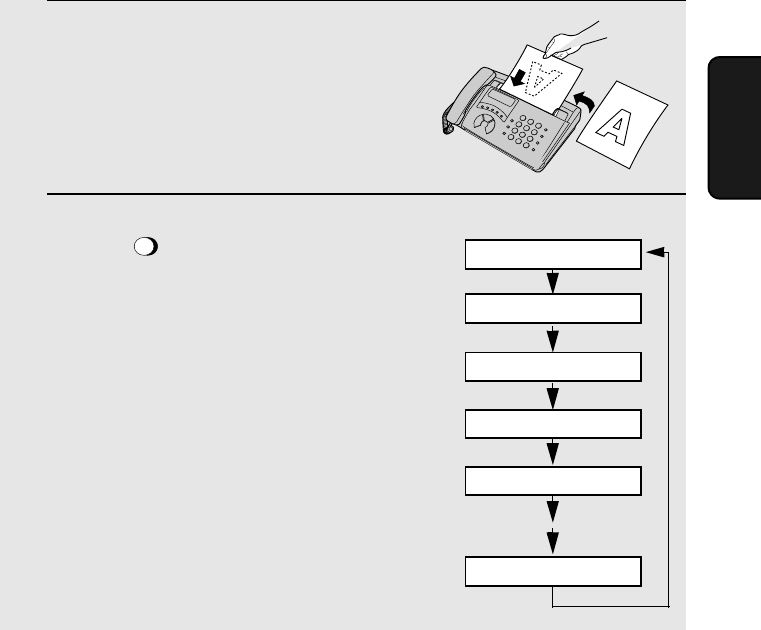 A