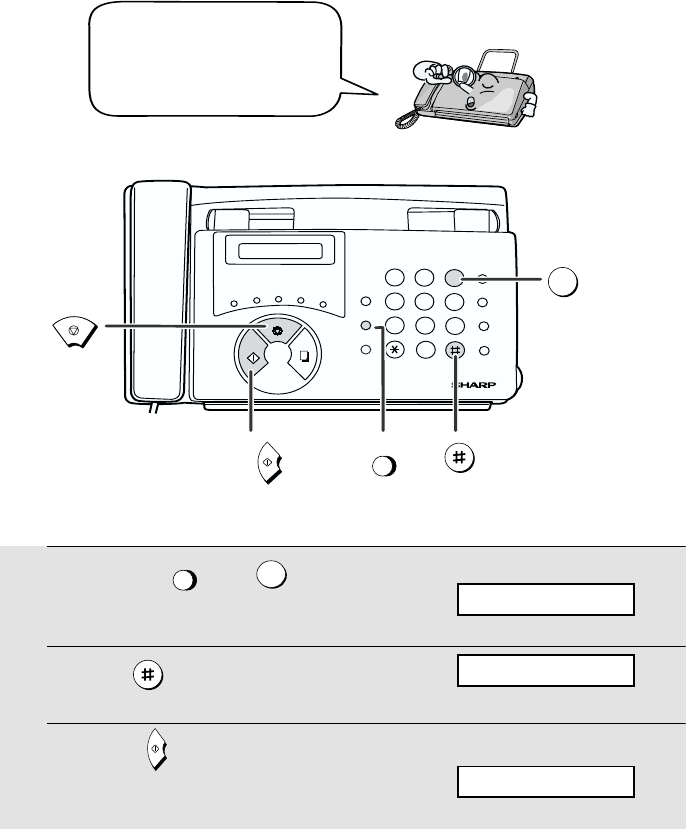 SHARP