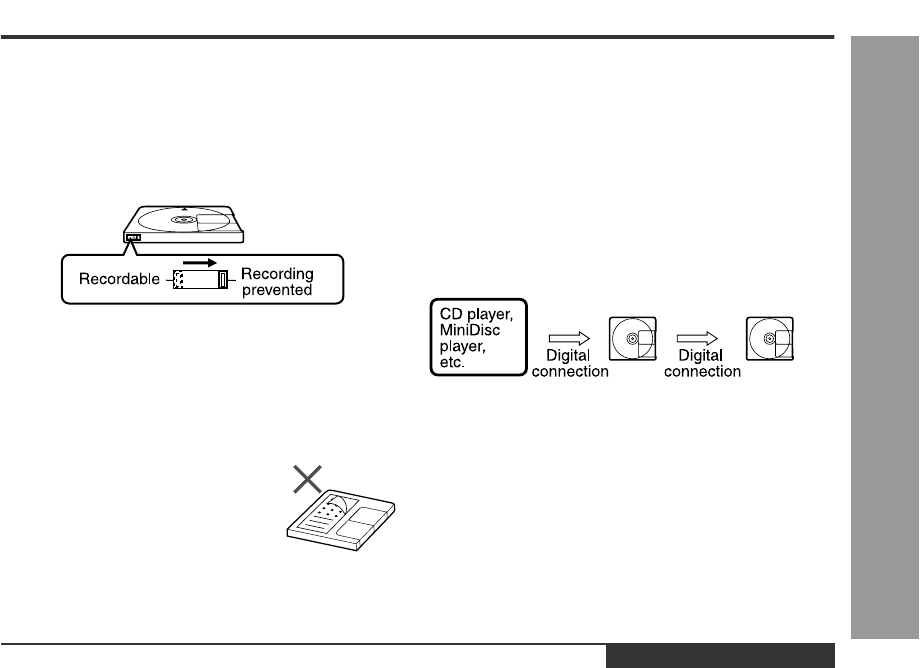 Recordable

Recording prevented

CD player, MiniDisc player, etc.

Digital connection

Digital connection