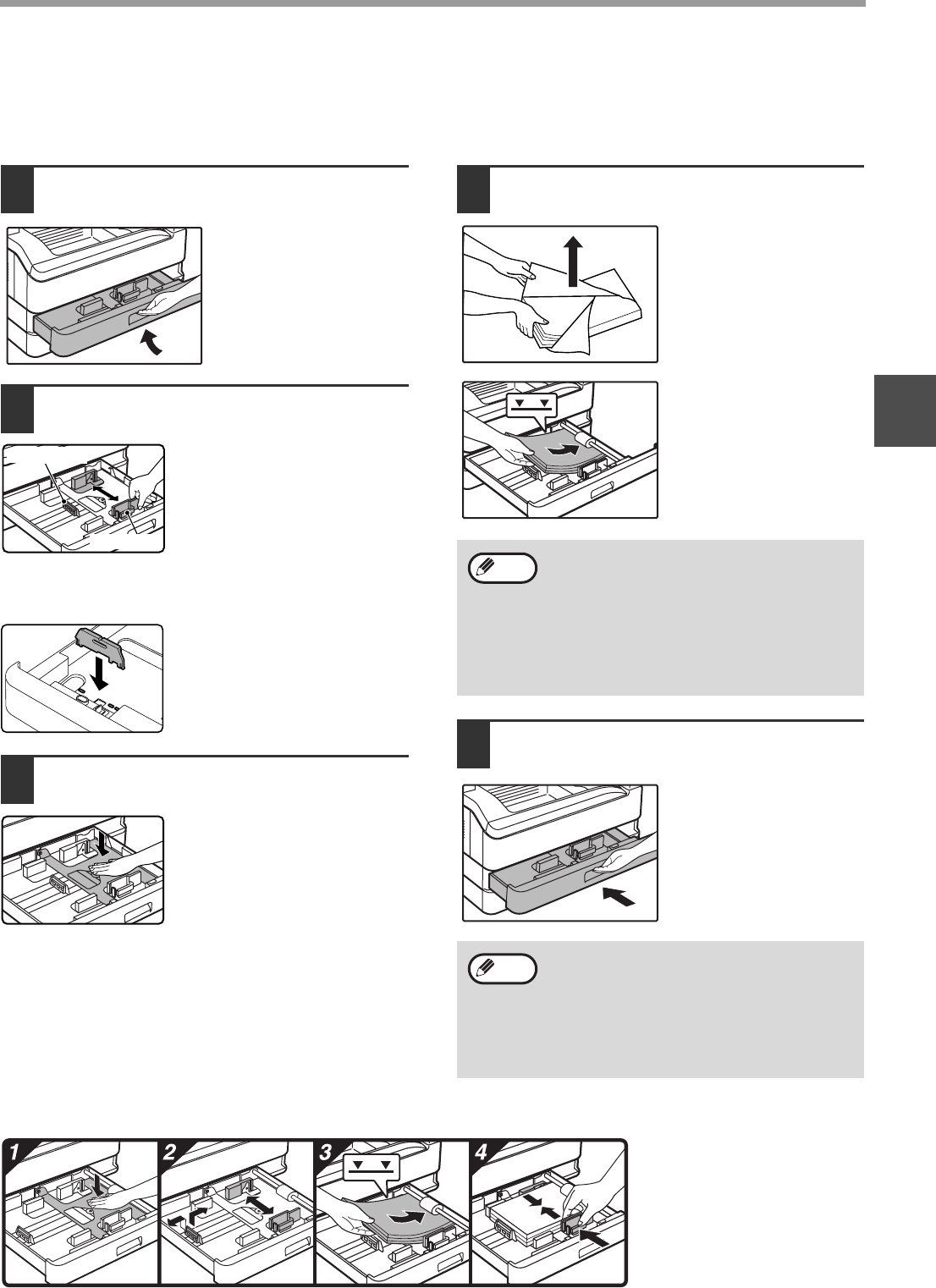 1

2

3

4