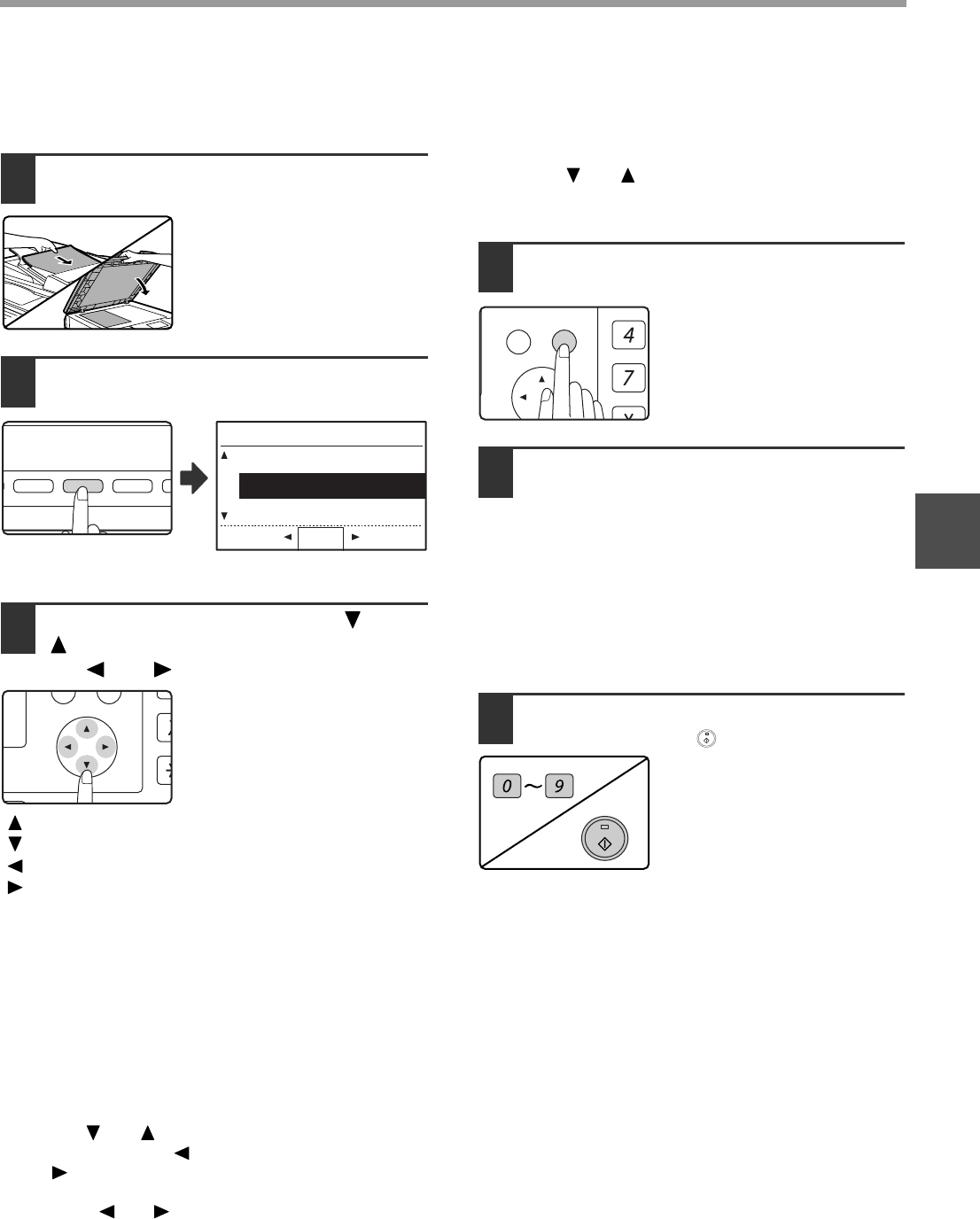 4
7
0 ~ 9