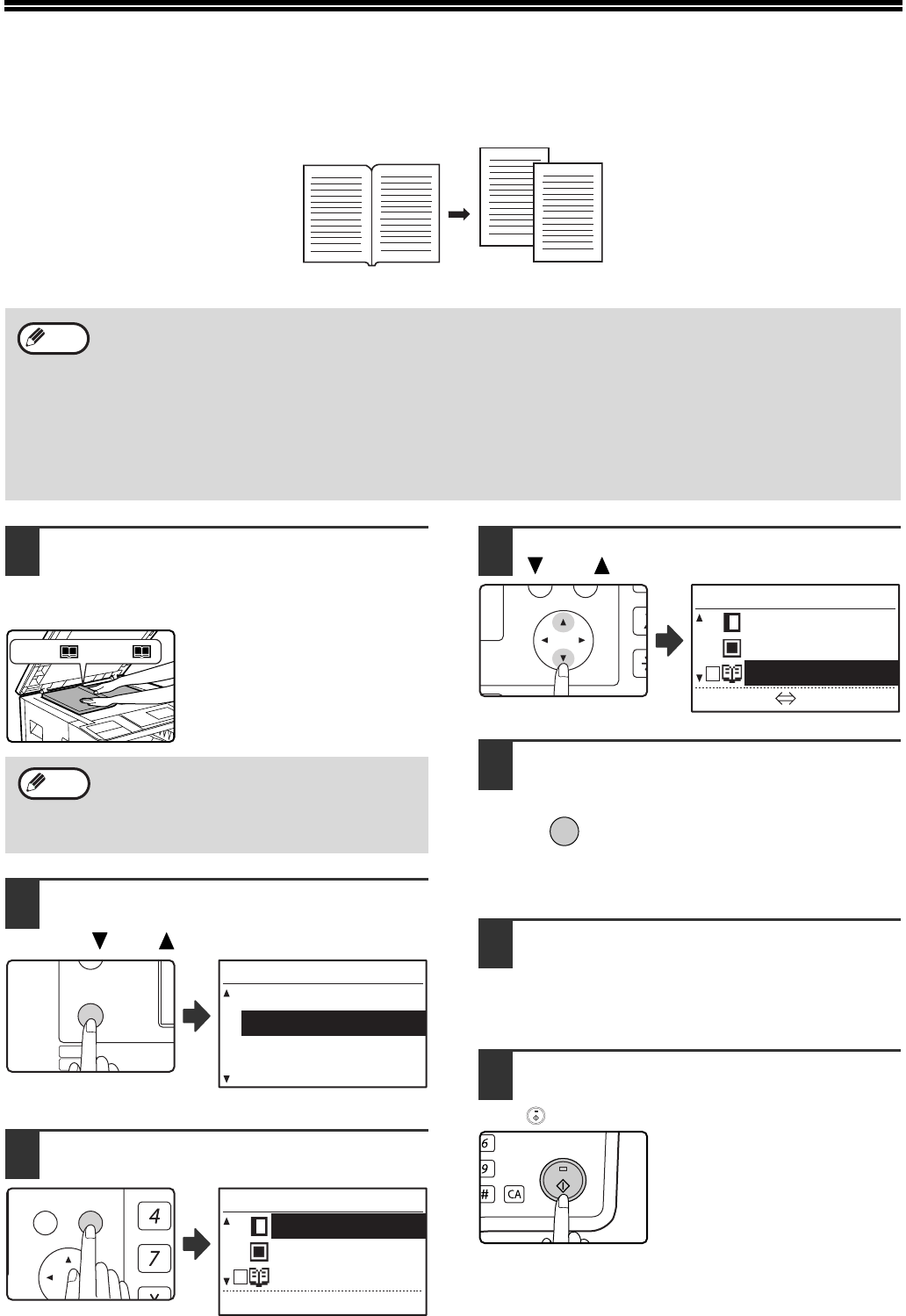 4
7
6
9
#
CA