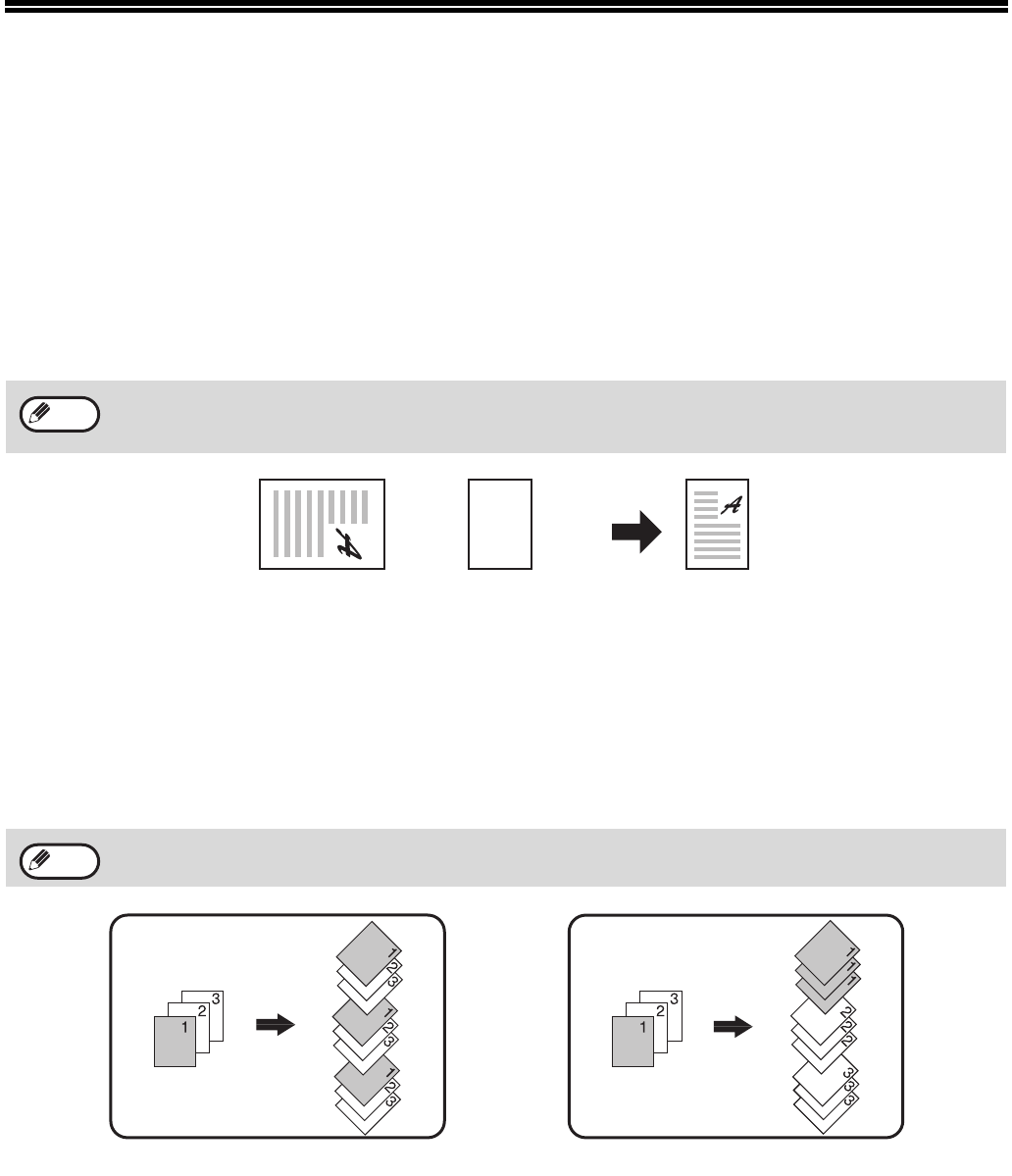 1 2 3 1 2 3 1 2 3 1 2 3

1 2 3 1 1 1 2 2 2 3 3 3