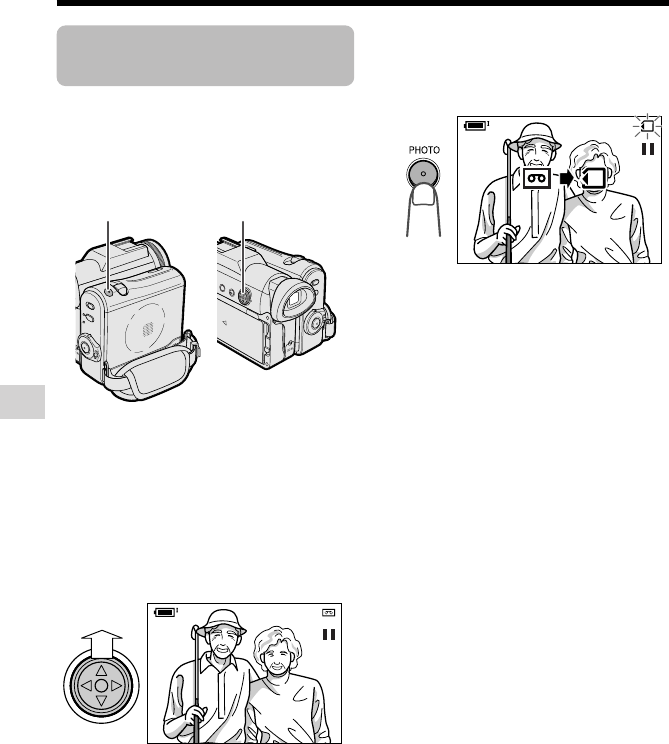 PHOTO