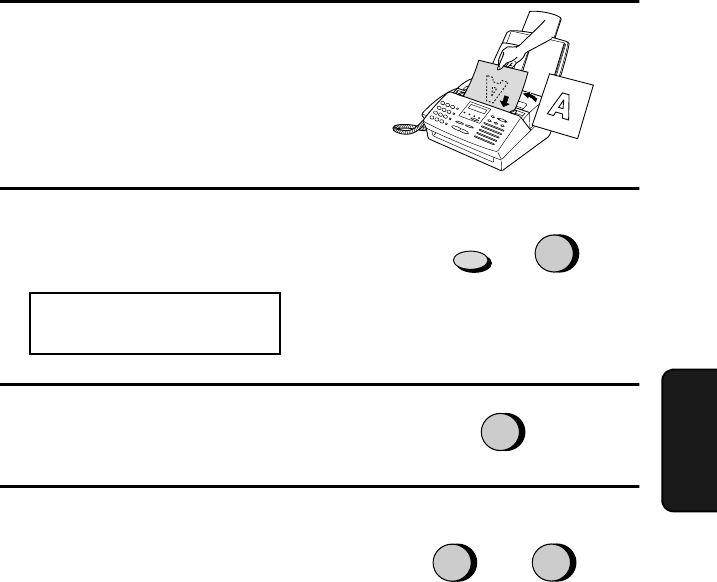 A