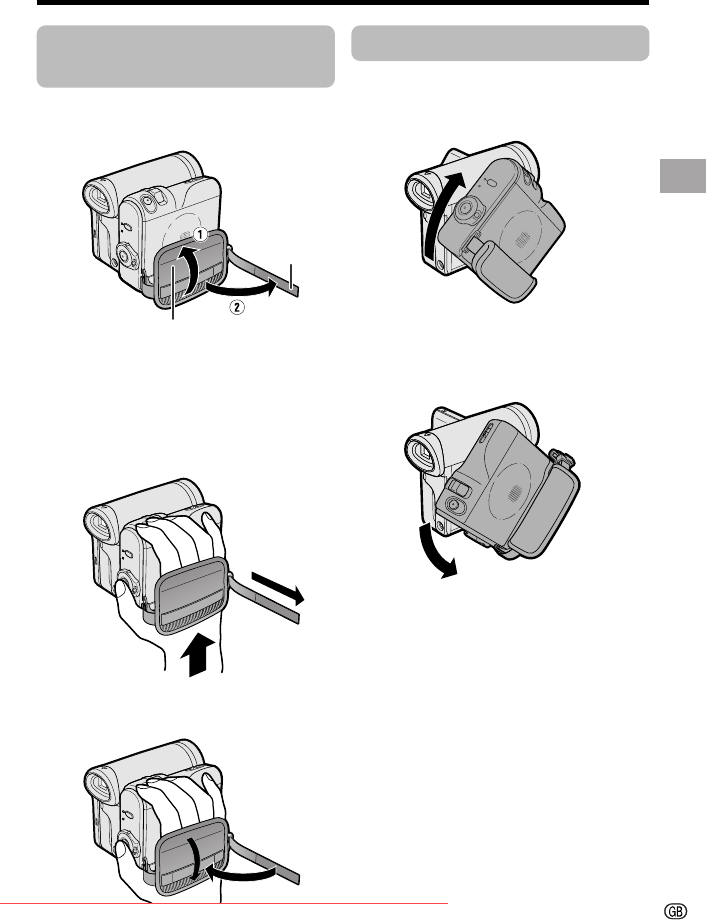 ①
②

GB